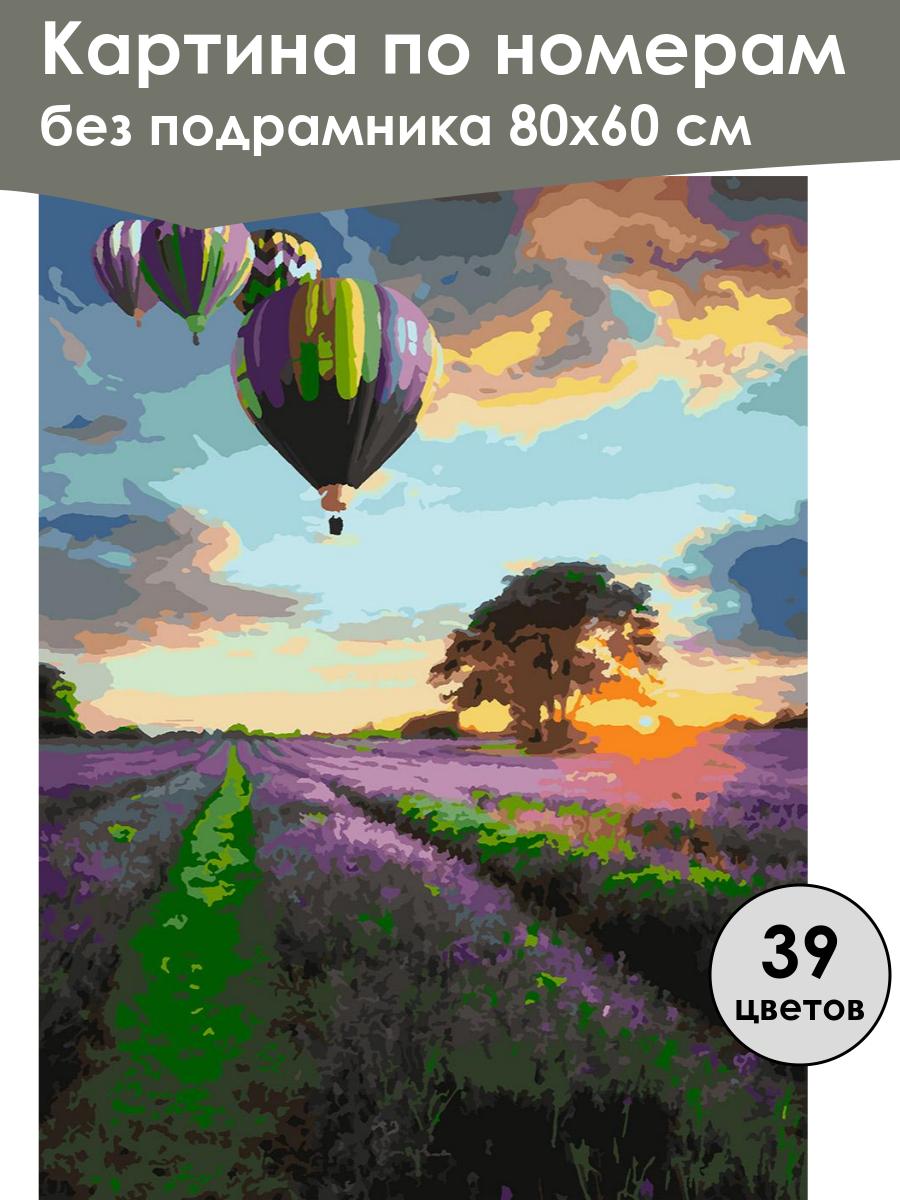 Картина по номерам
без подрамника 80х60 см

39
цветов