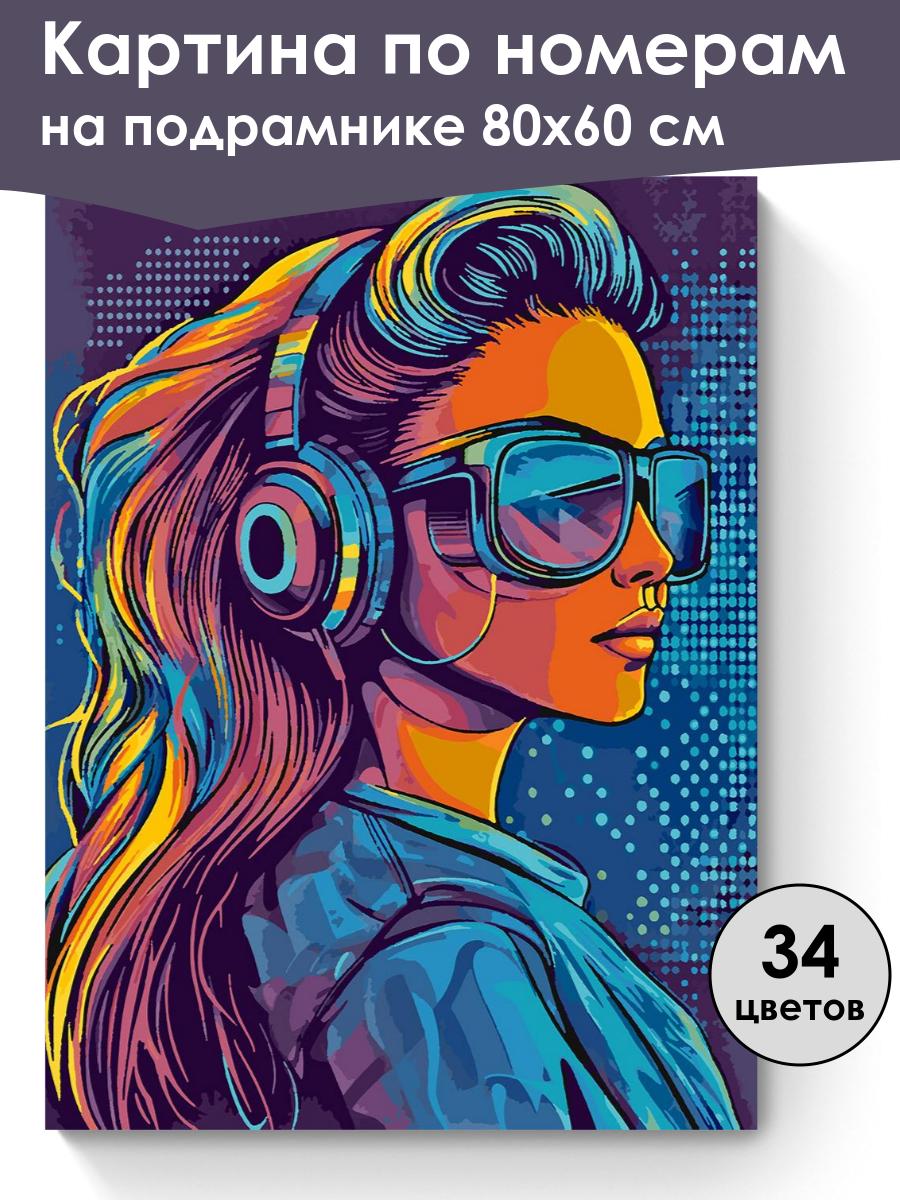 Картина по номерам
на подрамнике 80х60 см

34
цветов