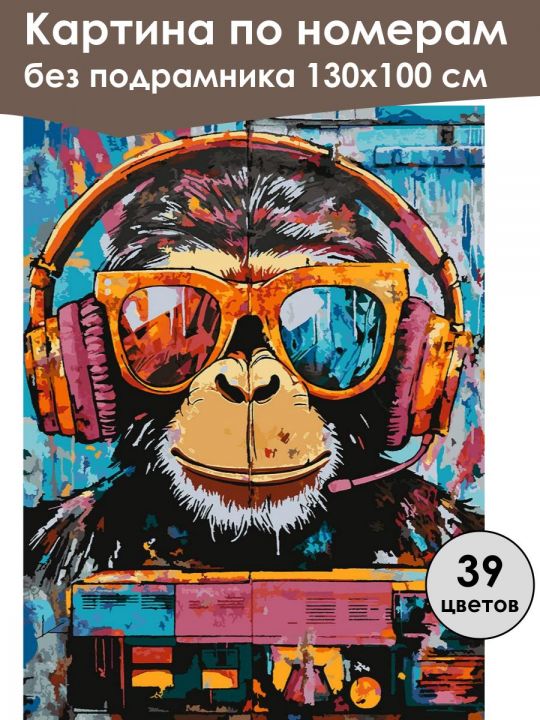 Картина по номерам
без подрамника 130х100 см

39
цветов