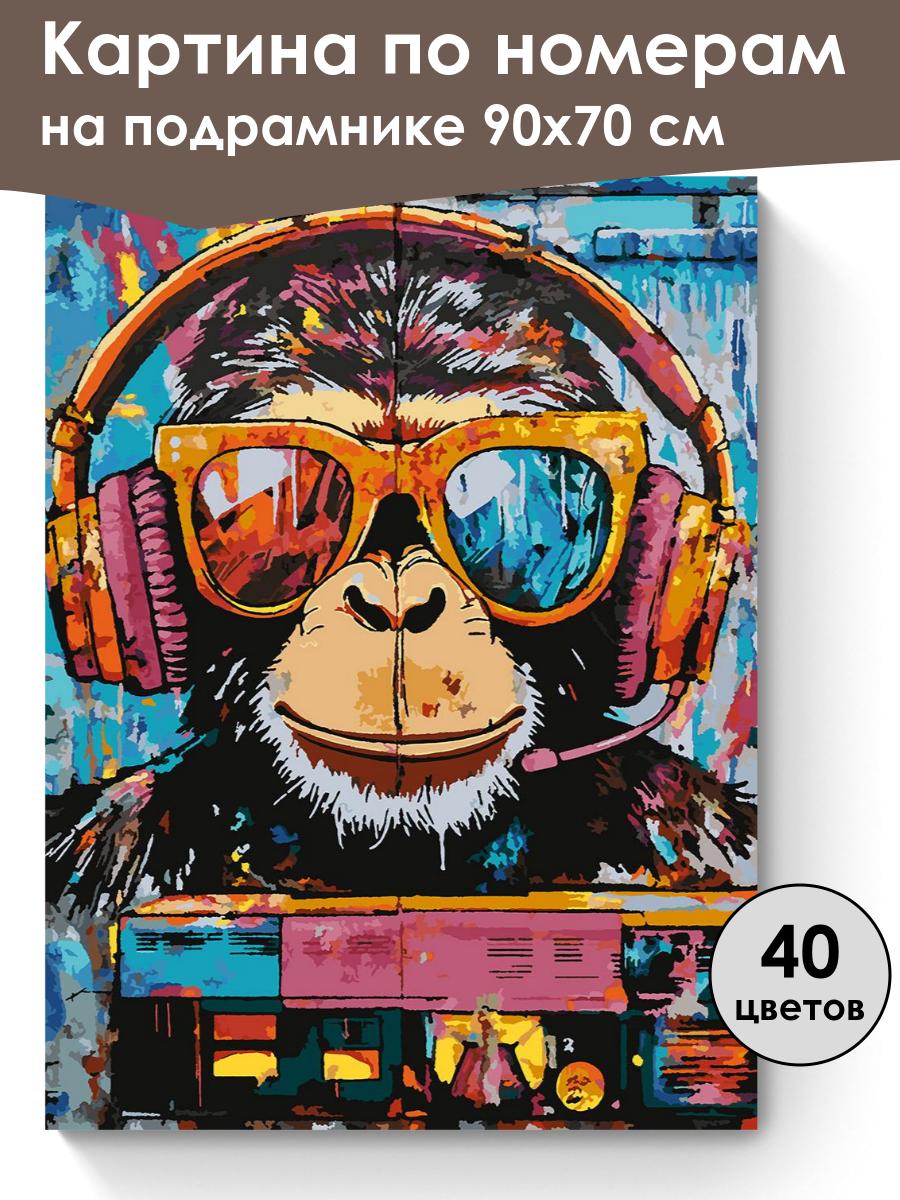 Картина по номерам
на подрамнике 90х70 см

40
цветов