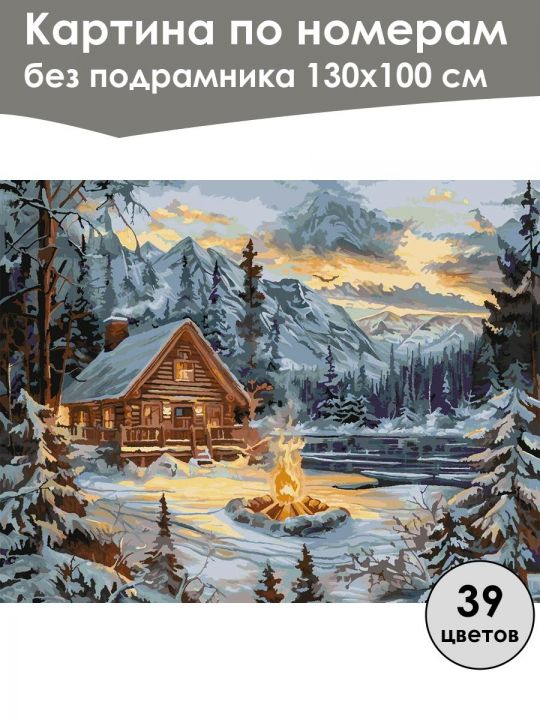 Картина по номерам
без подрамника 130x100 см

39
цветов