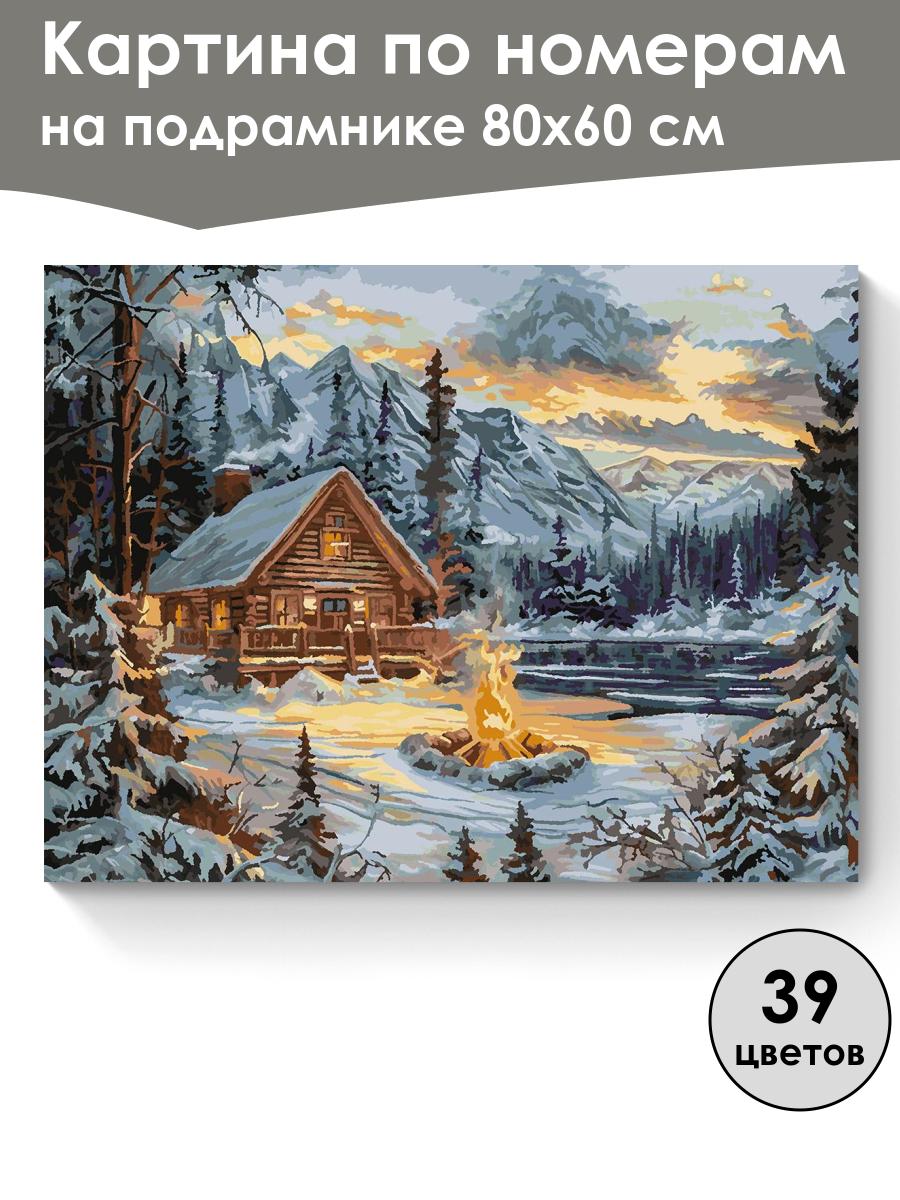 Картина по номерам
на подрамнике 80х60 см

39
цветов