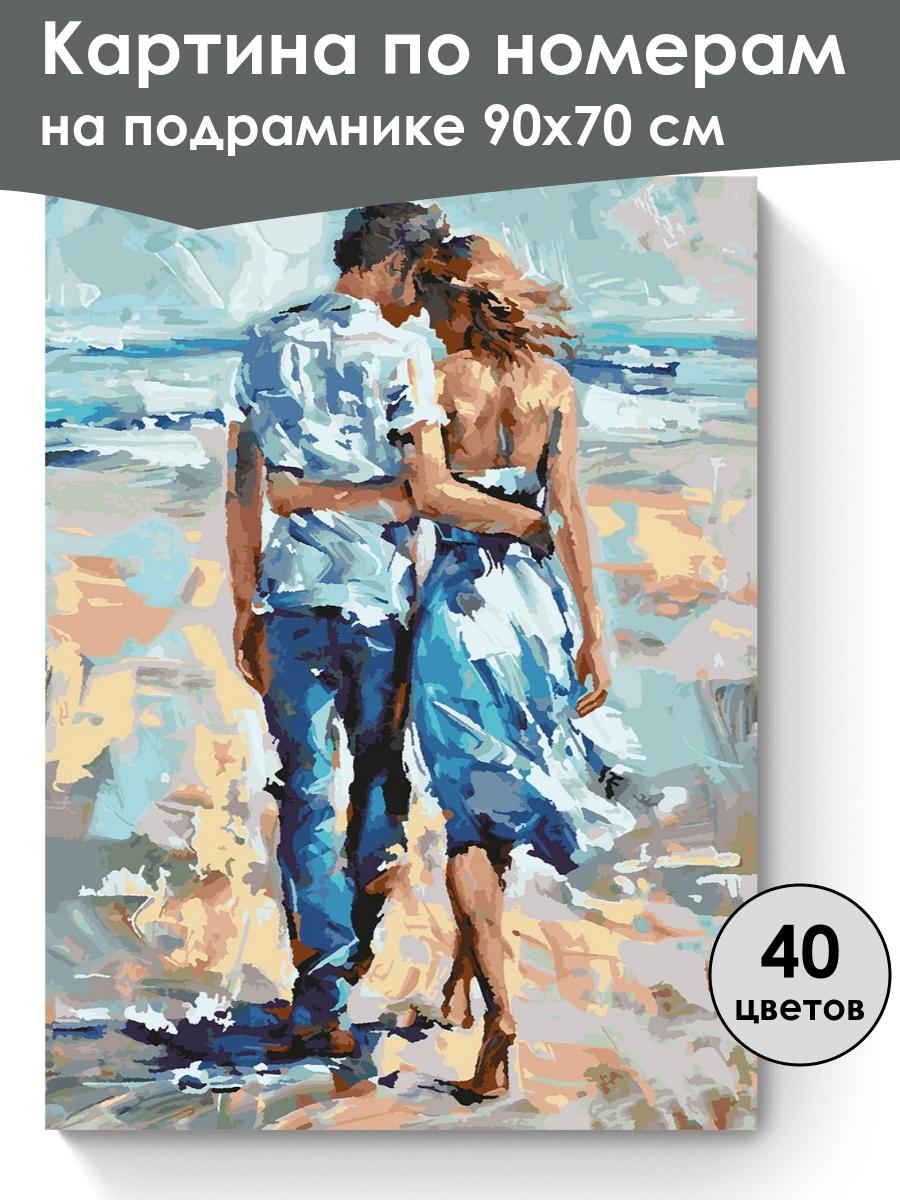 Картина по номерам
на подрамнике 90х70 см

40
цветов