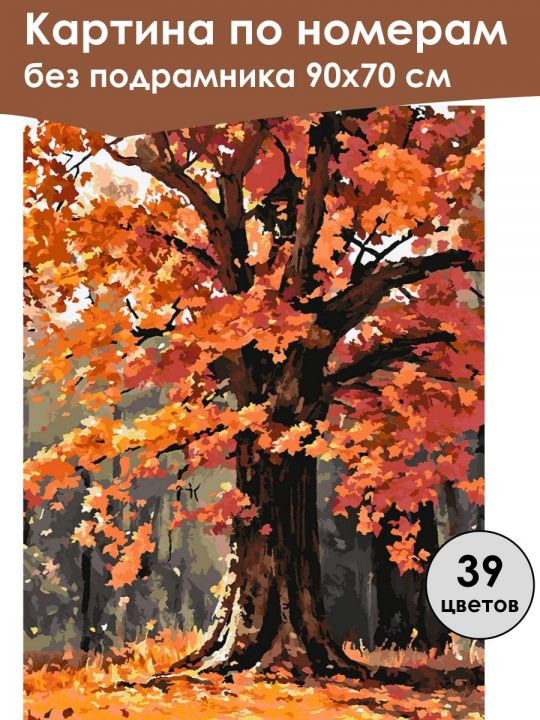 Картина по номерам
без подрамника 90х70 см

39
цветов