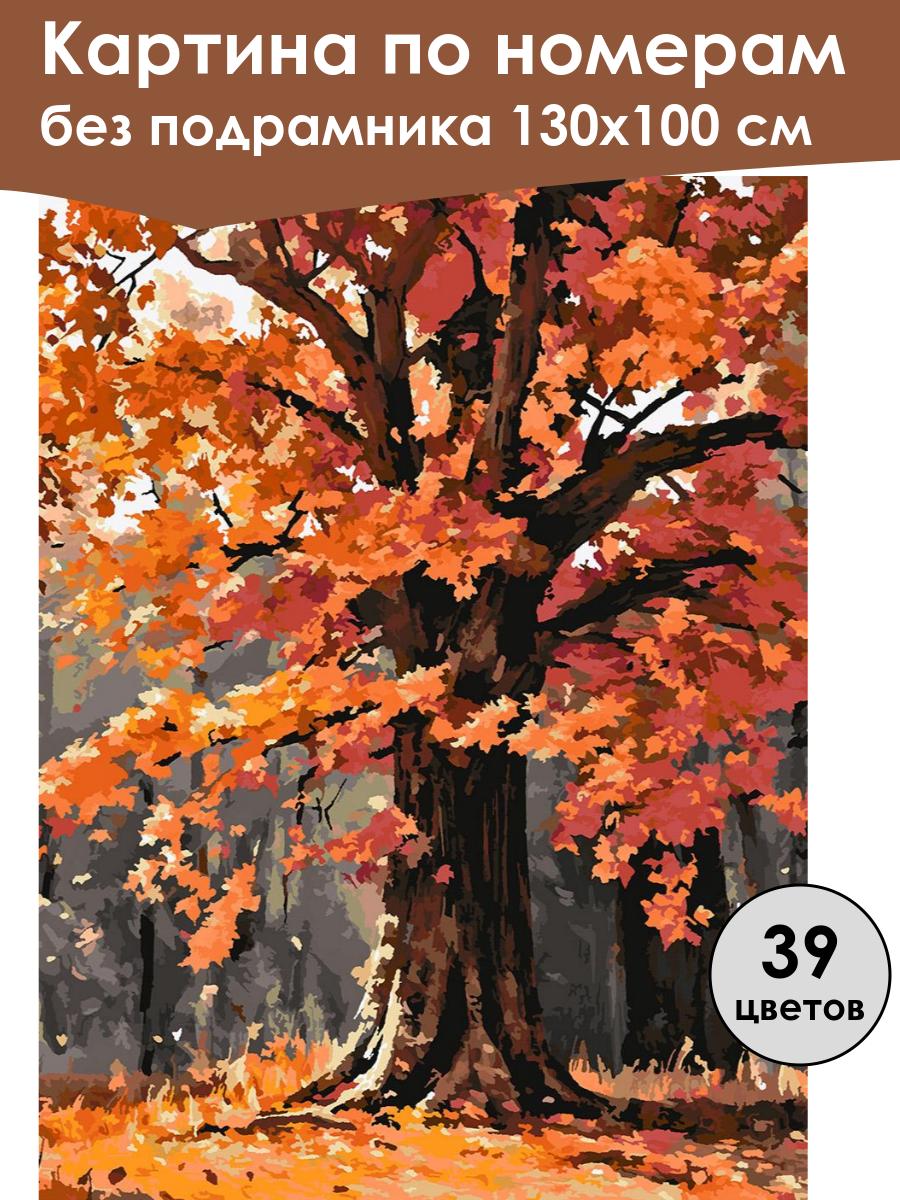 Картина по номерам
без подрамника 130x100 см

39
цветов