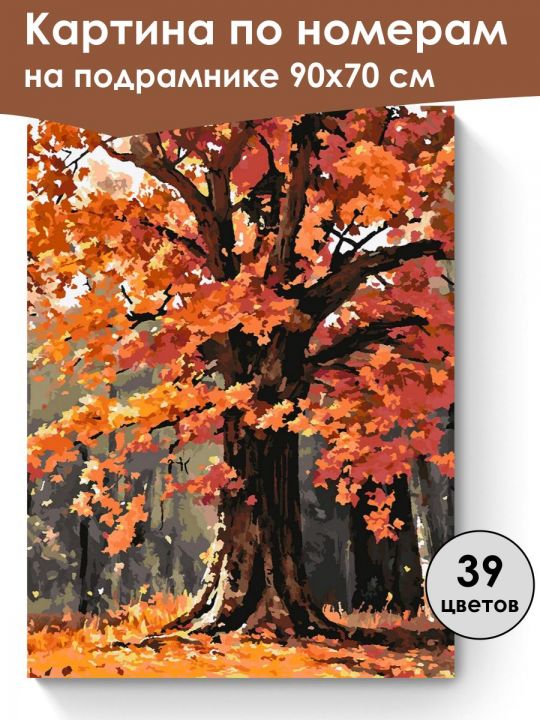 Картина по номерам
на подрамнике 90х70 см

39
цветов