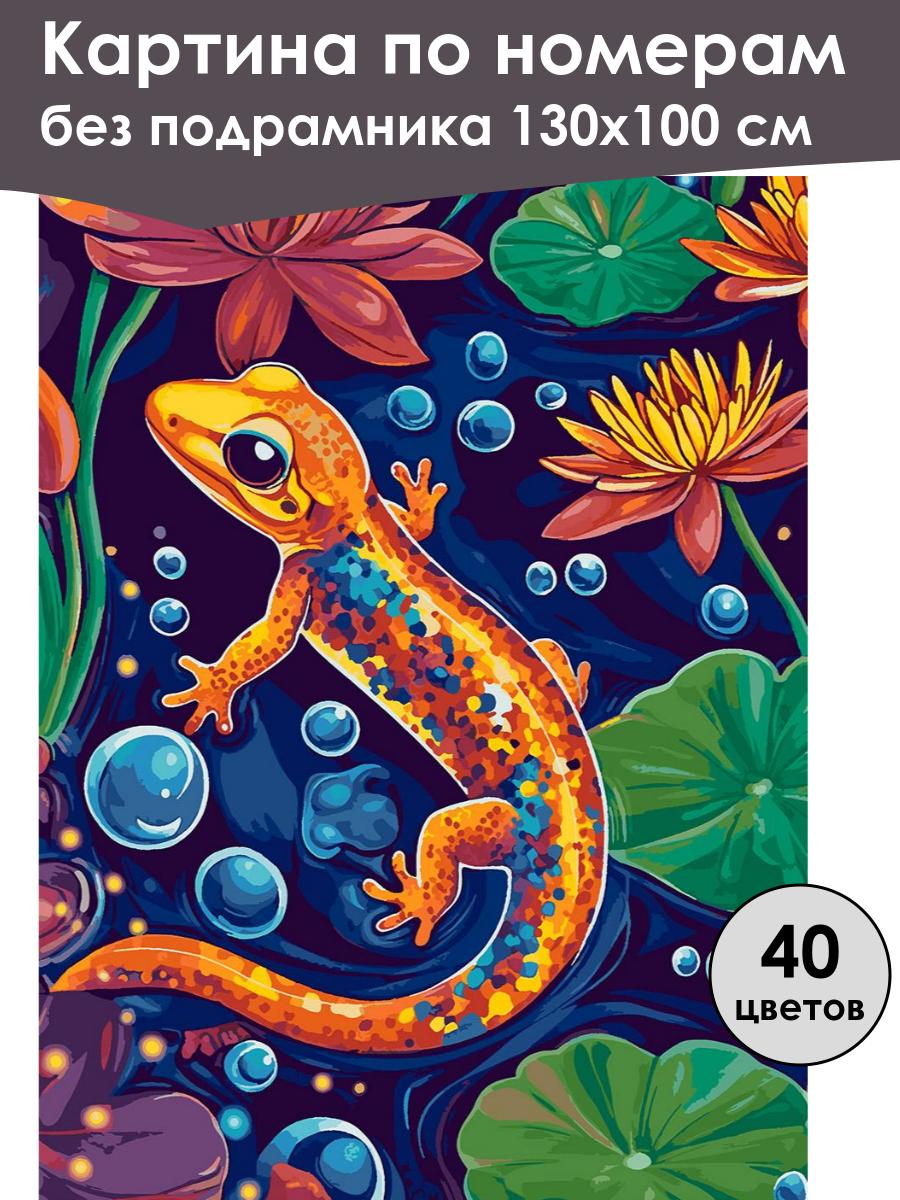 Картина по номерам
без подрамника 130x100 см

40
цветов