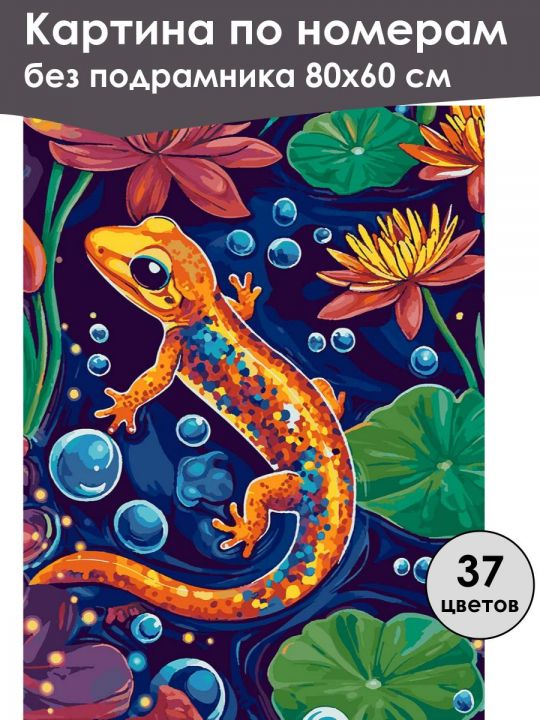 Картина по номерам
без подрамника 80х60 см

37
цветов