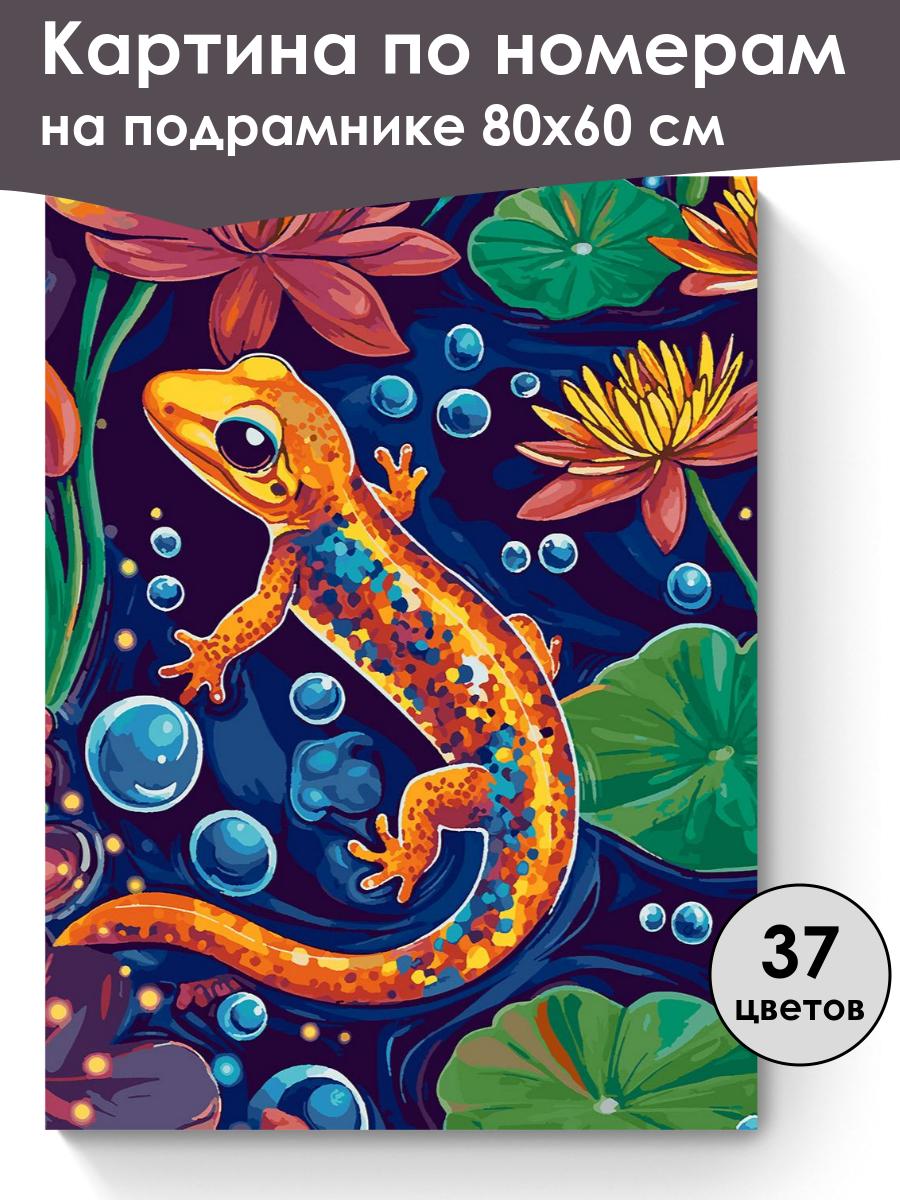 Картина по номерам
на подрамнике 80х60 см

37
цветов