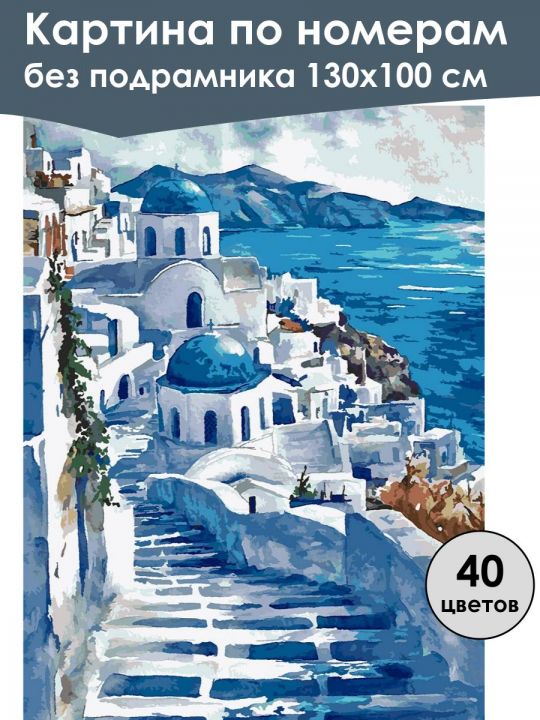 Картина по номерам
без подрамника 130х100 см

40
цветов