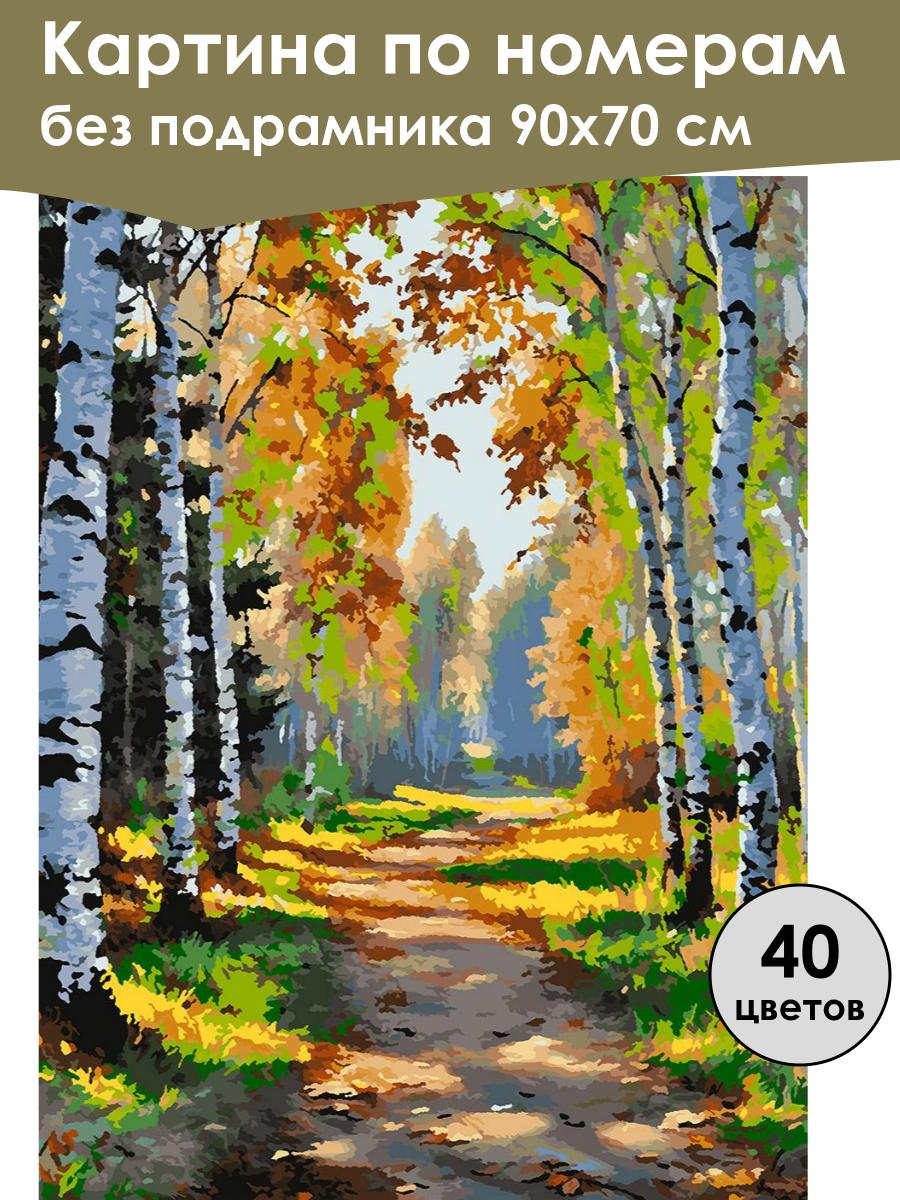 Картина по номерам
без подрамника 90х70 см

40
цветов