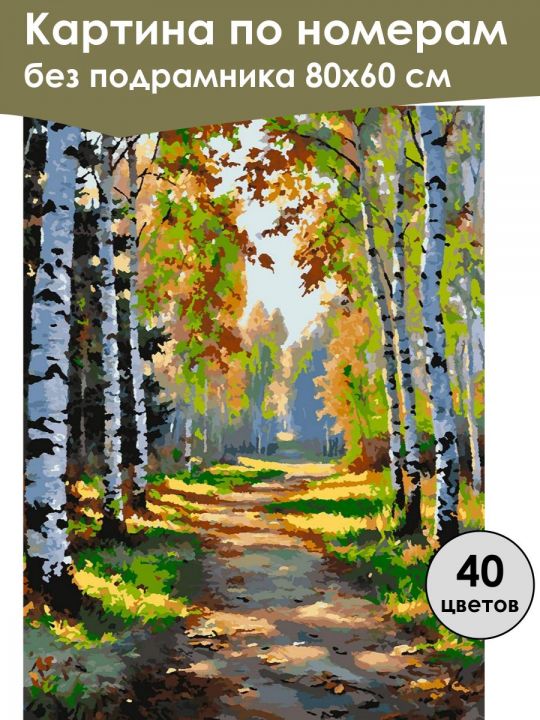 Картина по номерам
без подрамника 80х60 см

40
цветов