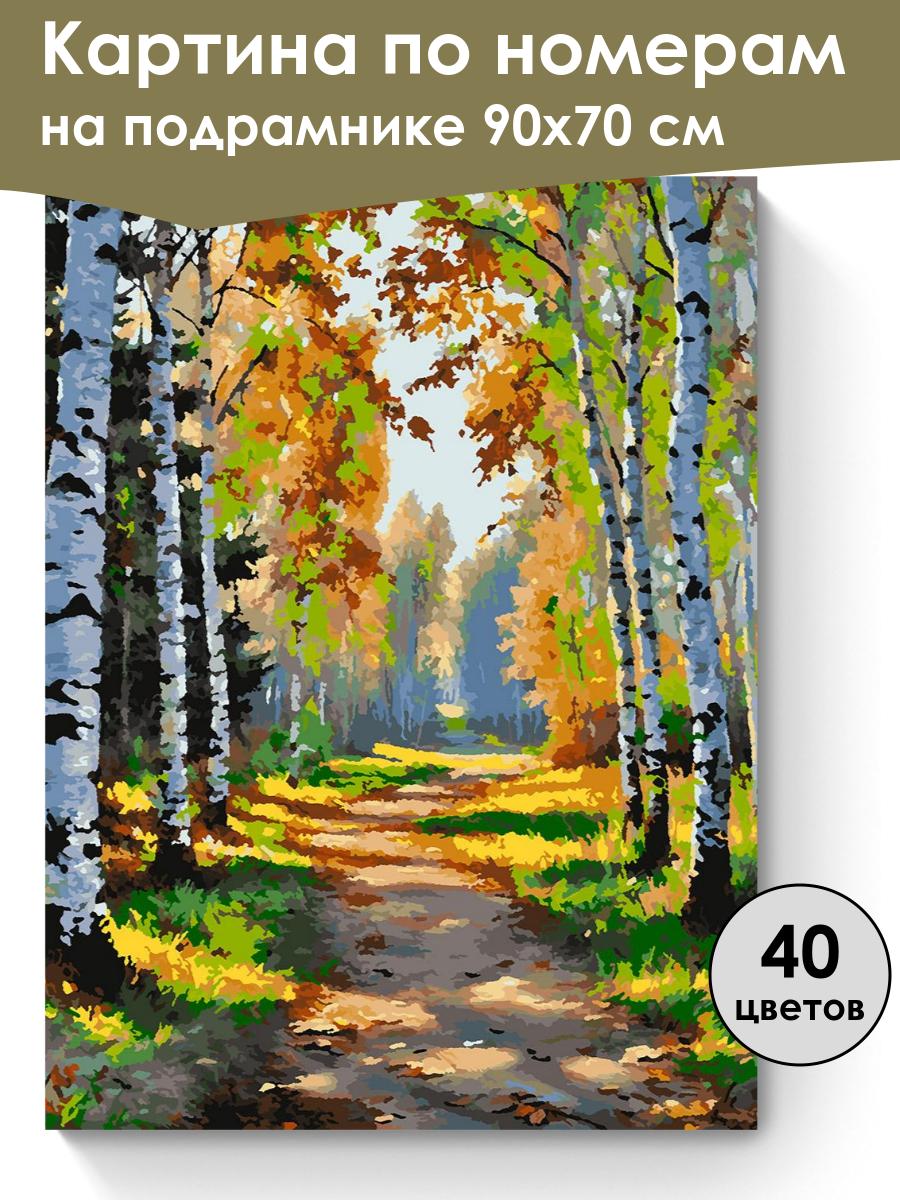 Картина по номерам на подрамнике 90x70 см

40 цветов