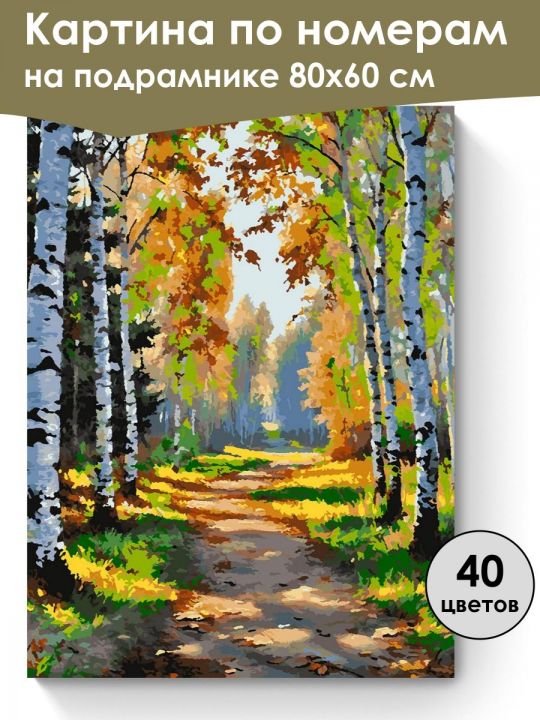 Картина по номерам на подрамнике 80х60 см

40 цветов