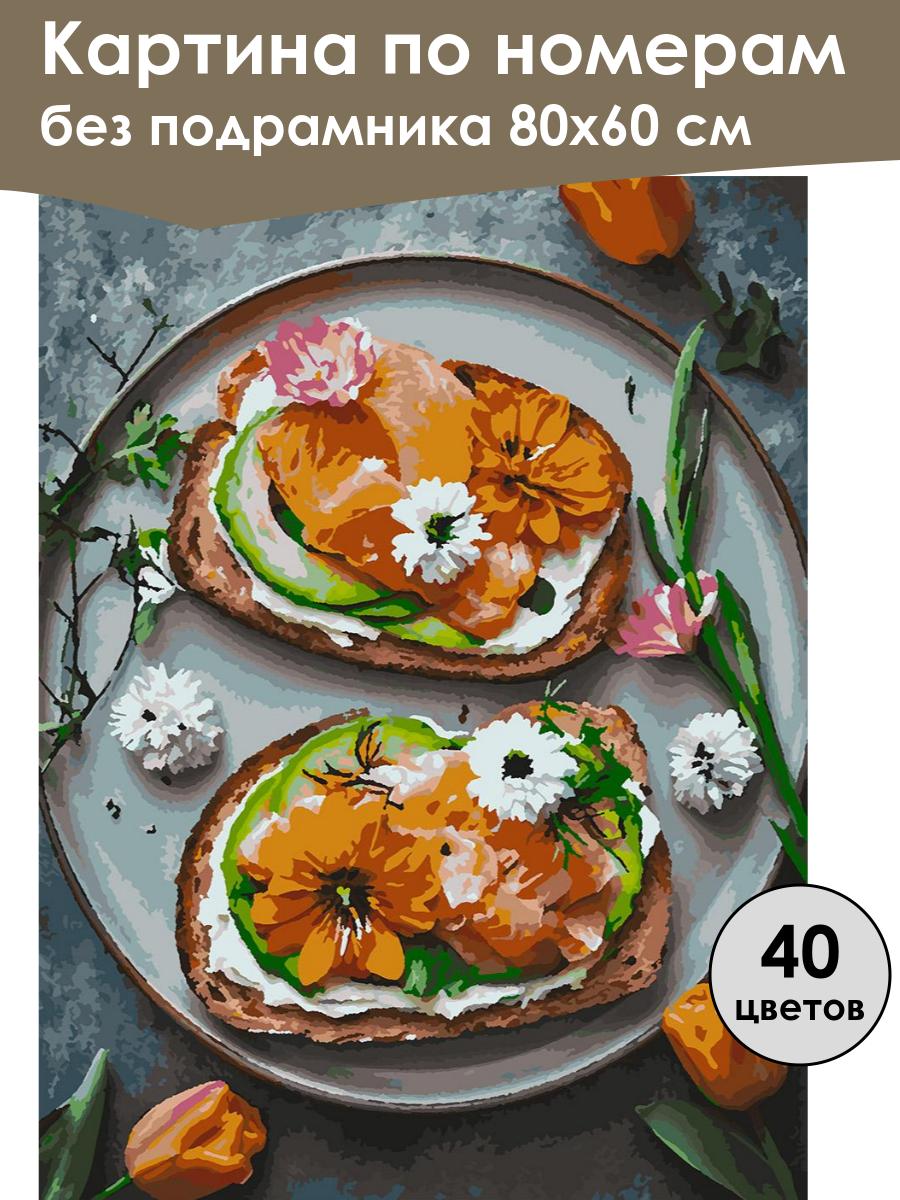 Картина по номерам
без подрамника 80х60 см

40
цветов