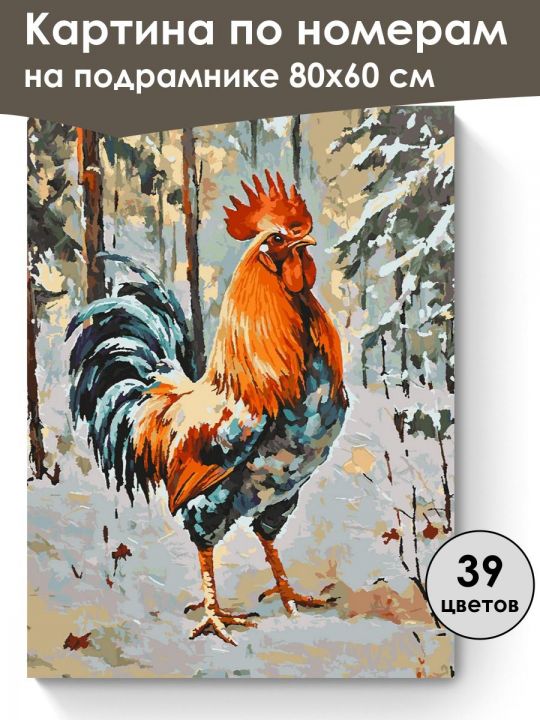 Картина по номерам
на подрамнике 80х60 см

39
цветов