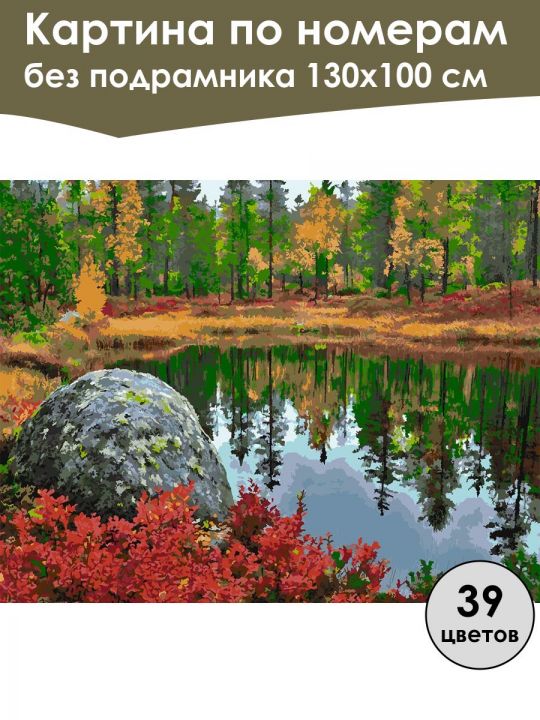 Картина по номерам без подрамника 130х100 см

39 цветов