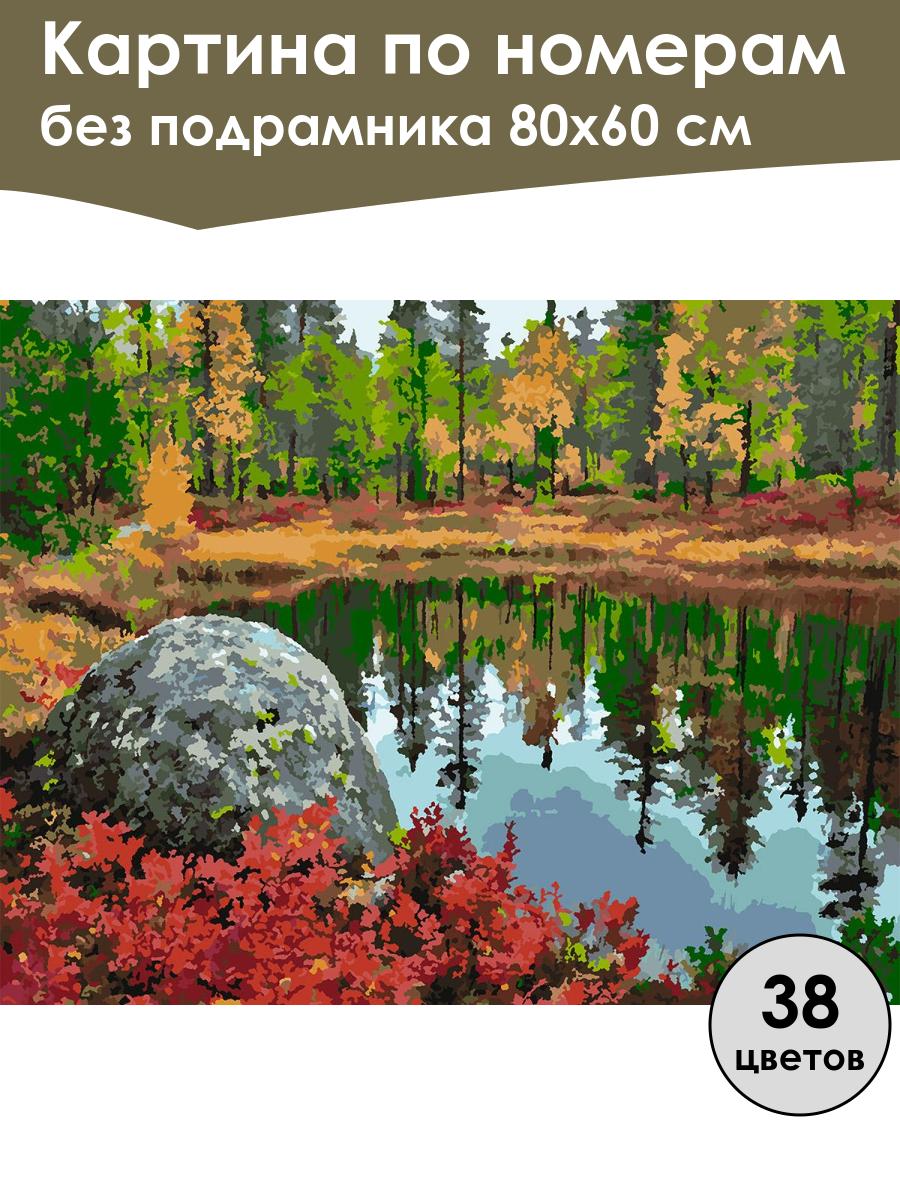 Картина по номерам
без подрамника 80х60 см

38
цветов