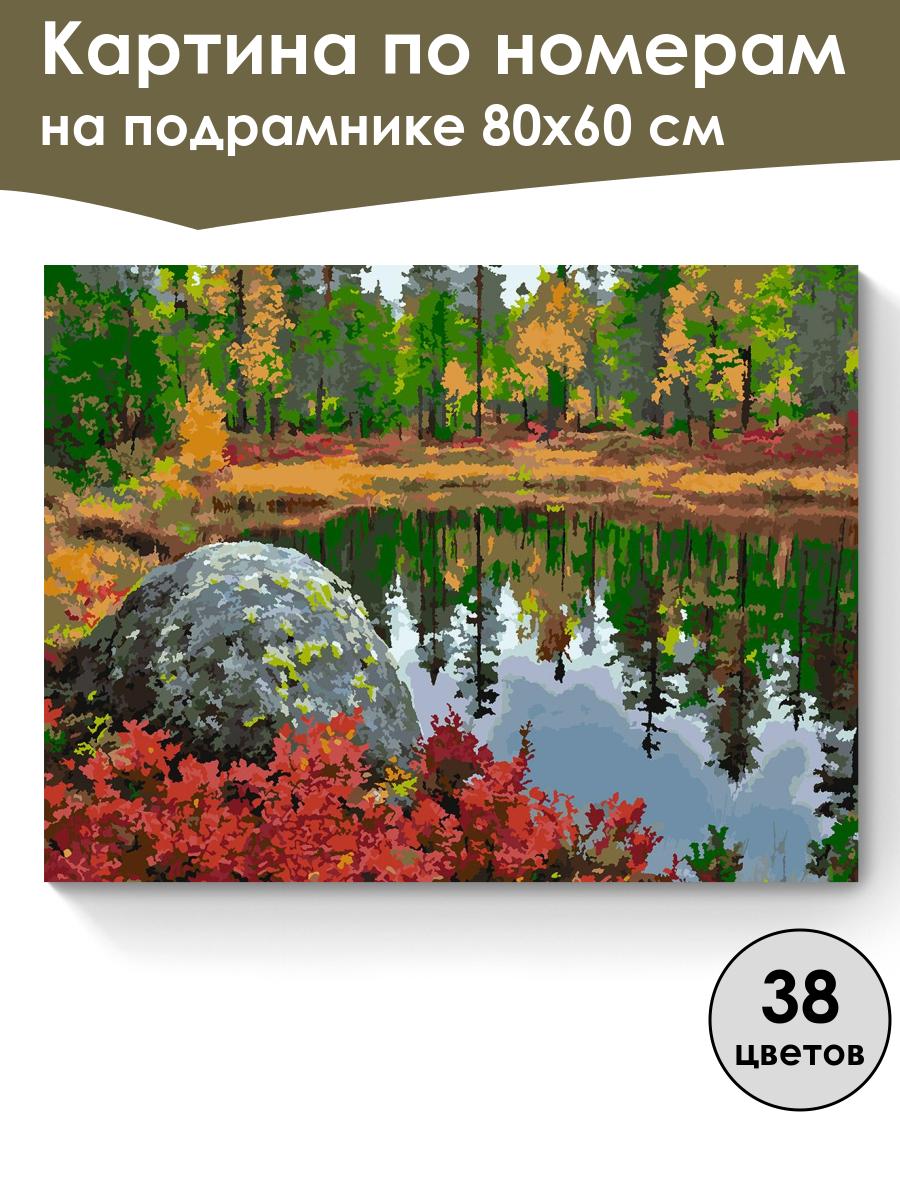 Картина по номерам
на подрамнике 80х60 см

38
цветов