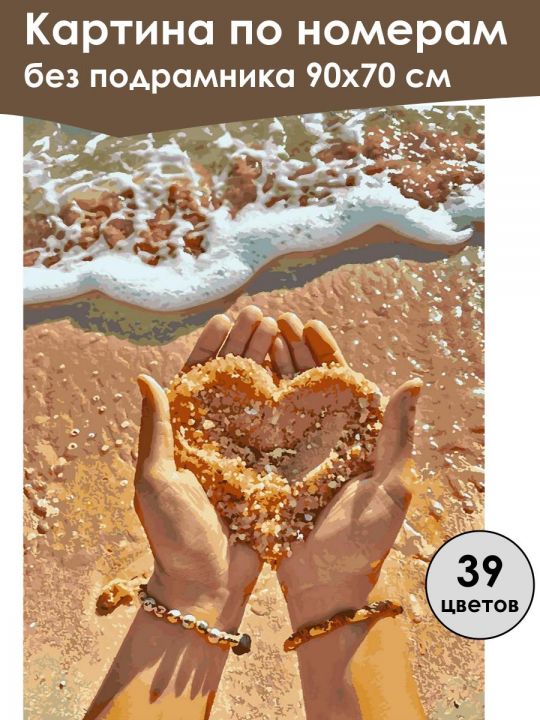 Картина по номерам
без подрамника 90х70 см

39
цветов