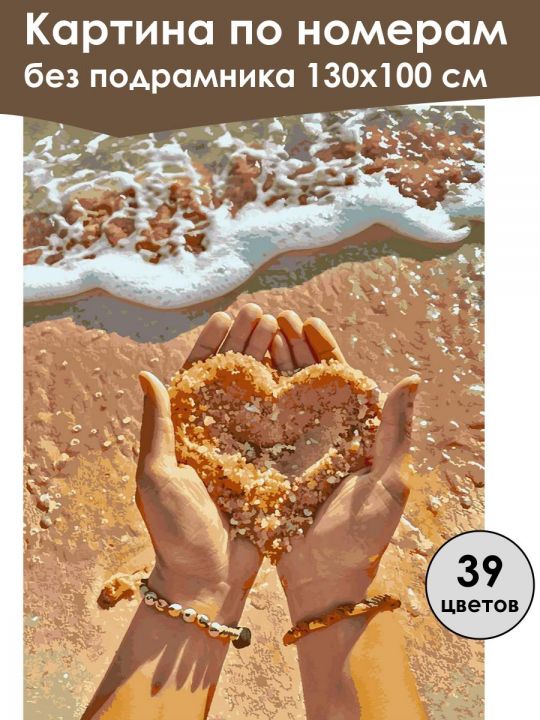 Картина по номерам
без подрамника 130х100 см

39
цветов