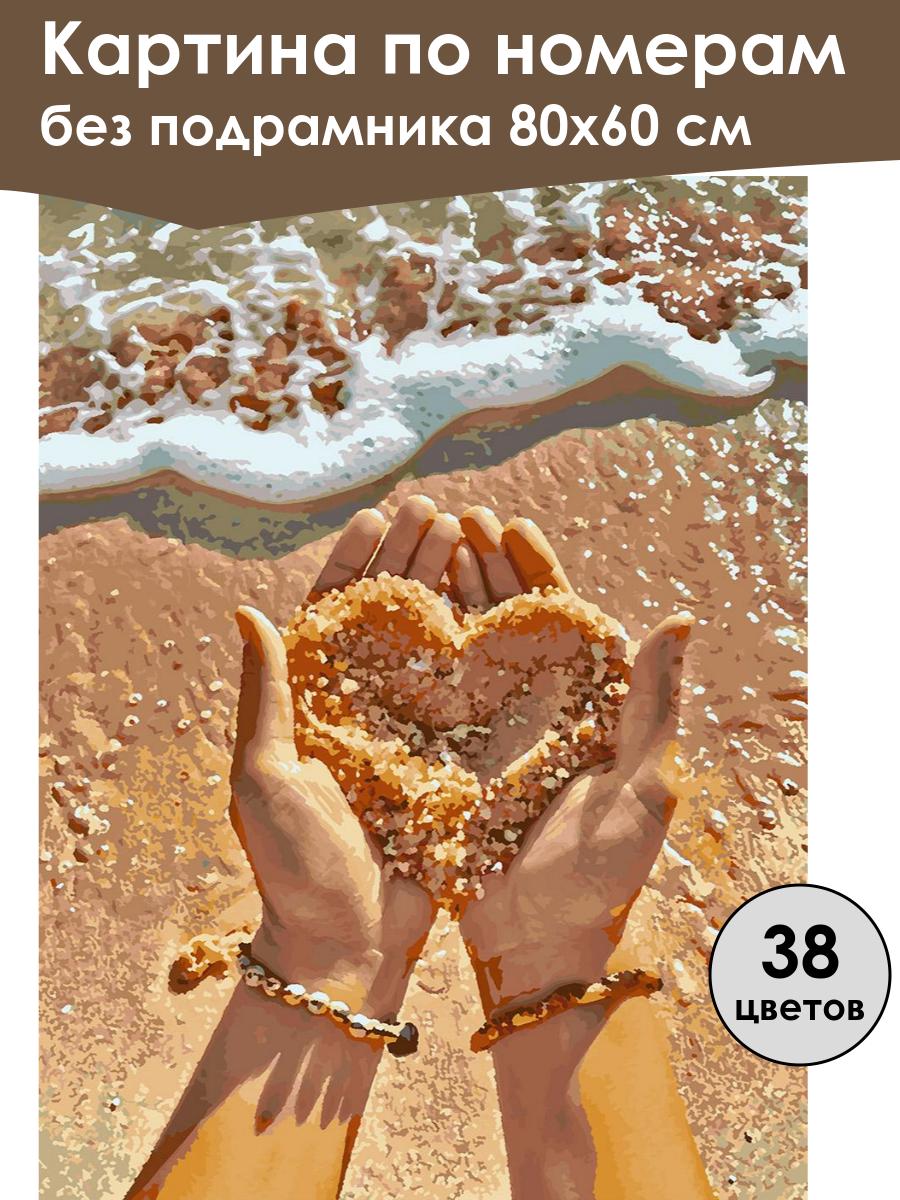 Картина по номерам
без подрамника 80х60 см

38
цветов