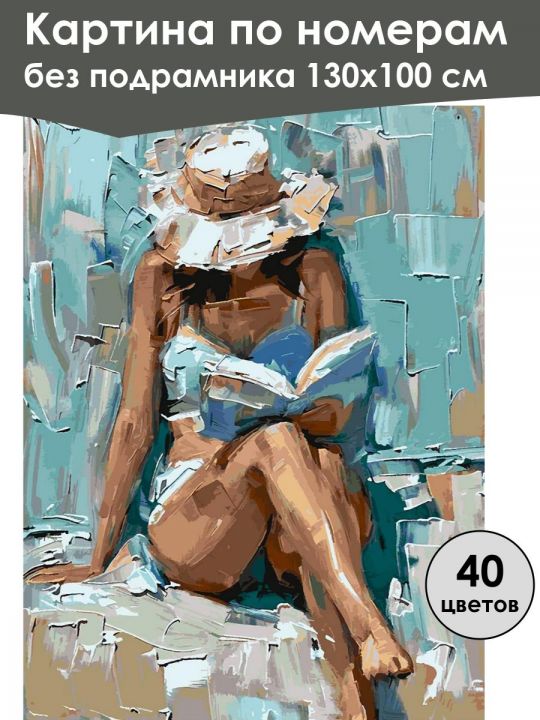 Картина по номерам
без подрамника 130х100 см

40
цветов