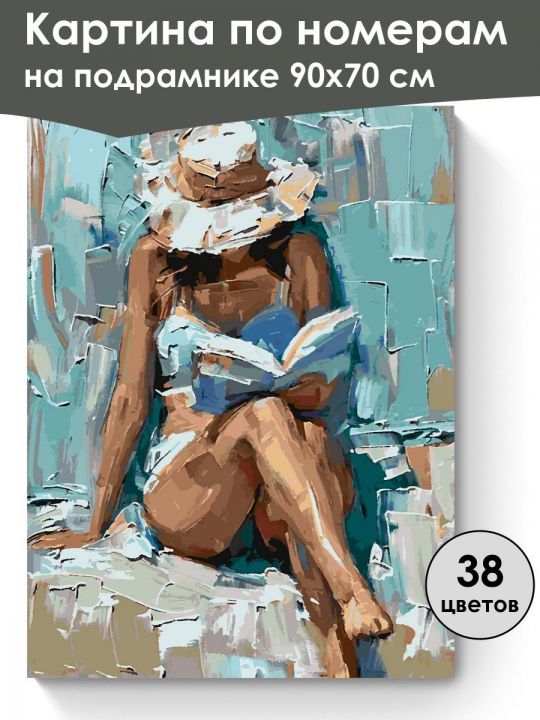 Картина по номерам
на подрамнике 90х70 см

38
цветов