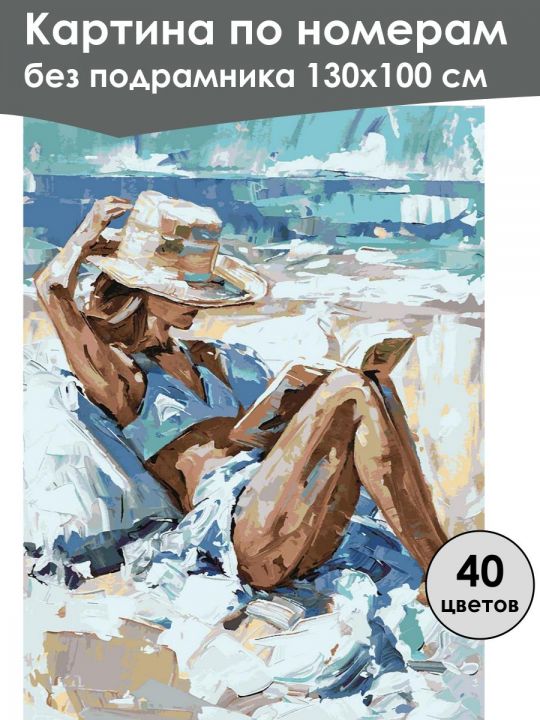 Картина по номерам
без подрамника 130х100 см

40
цветов