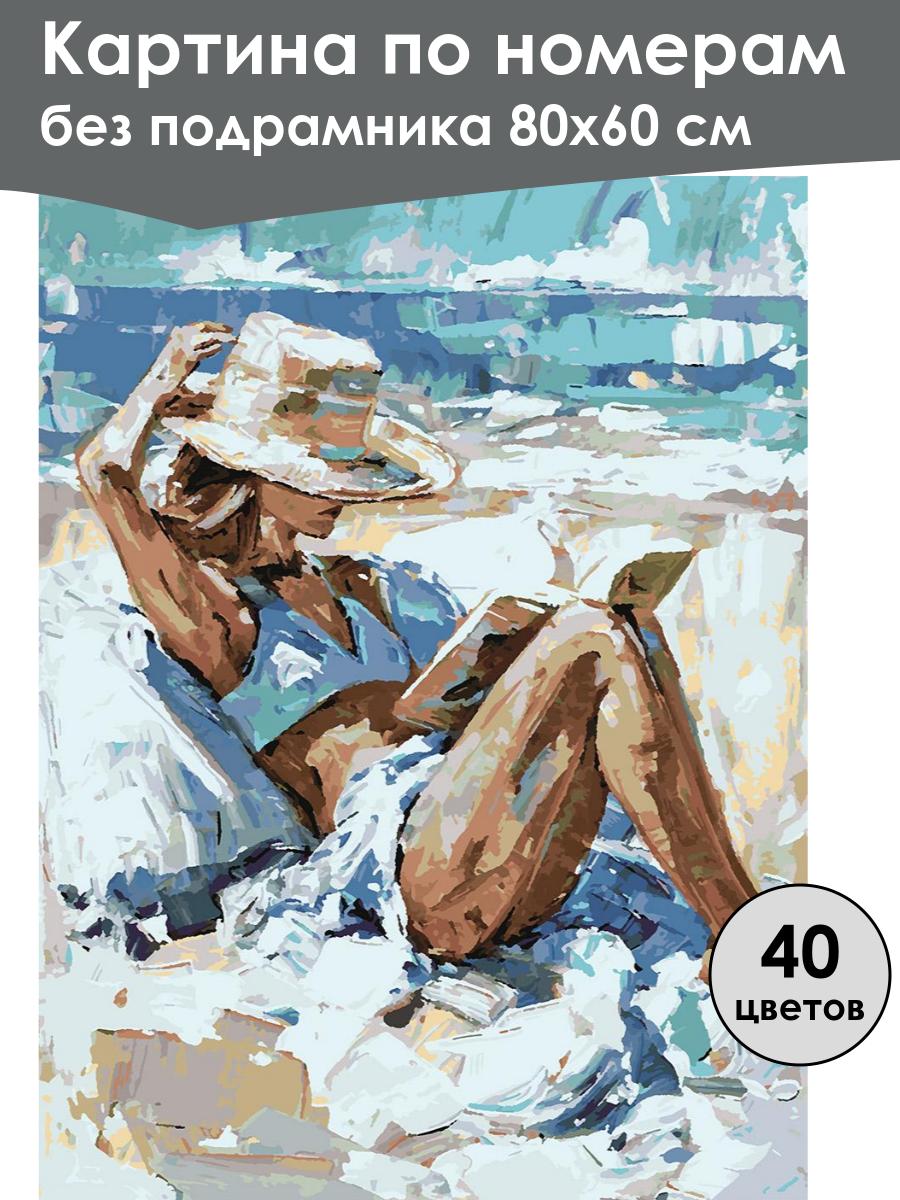 Картина по номерам
без подрамника 80х60 см

40
цветов