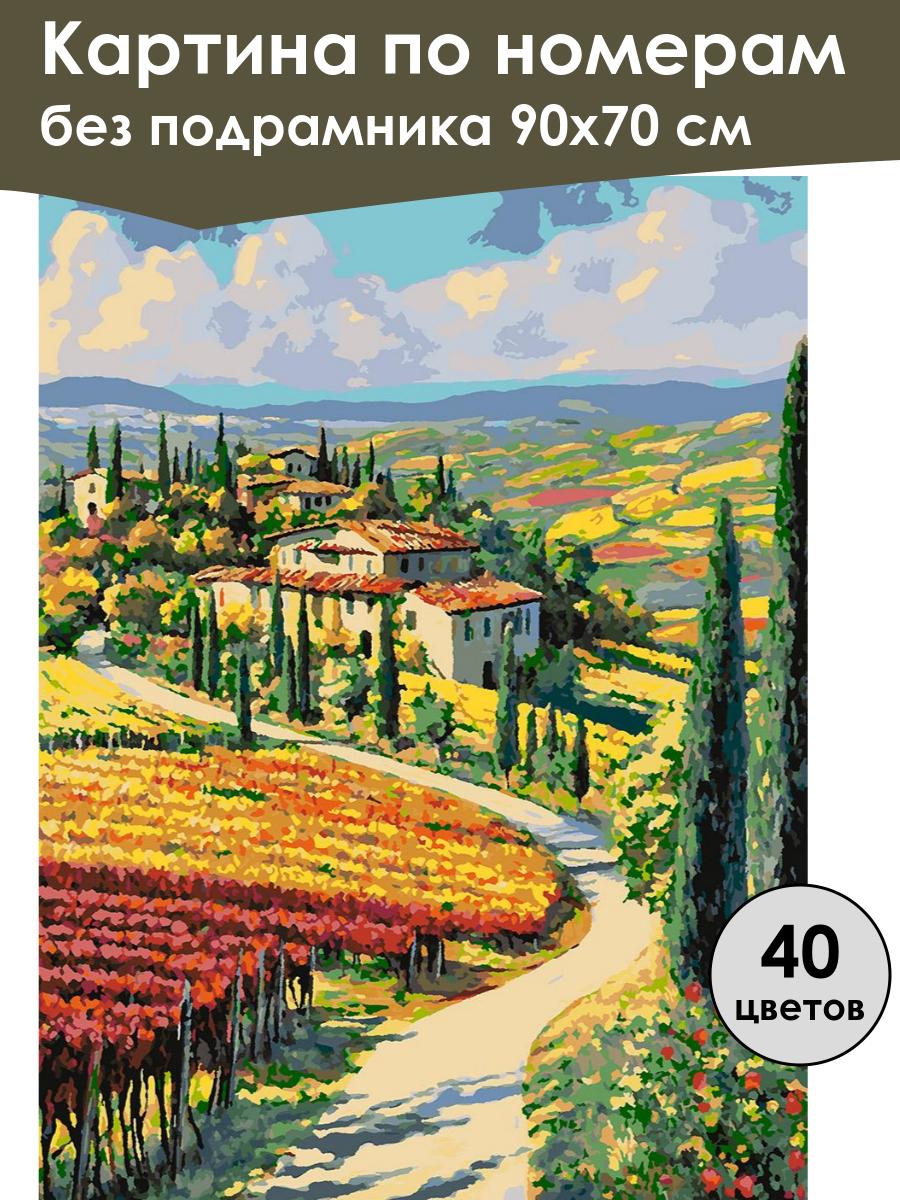 Картина по номерам
без подрамника 90х70 см

40
цветов