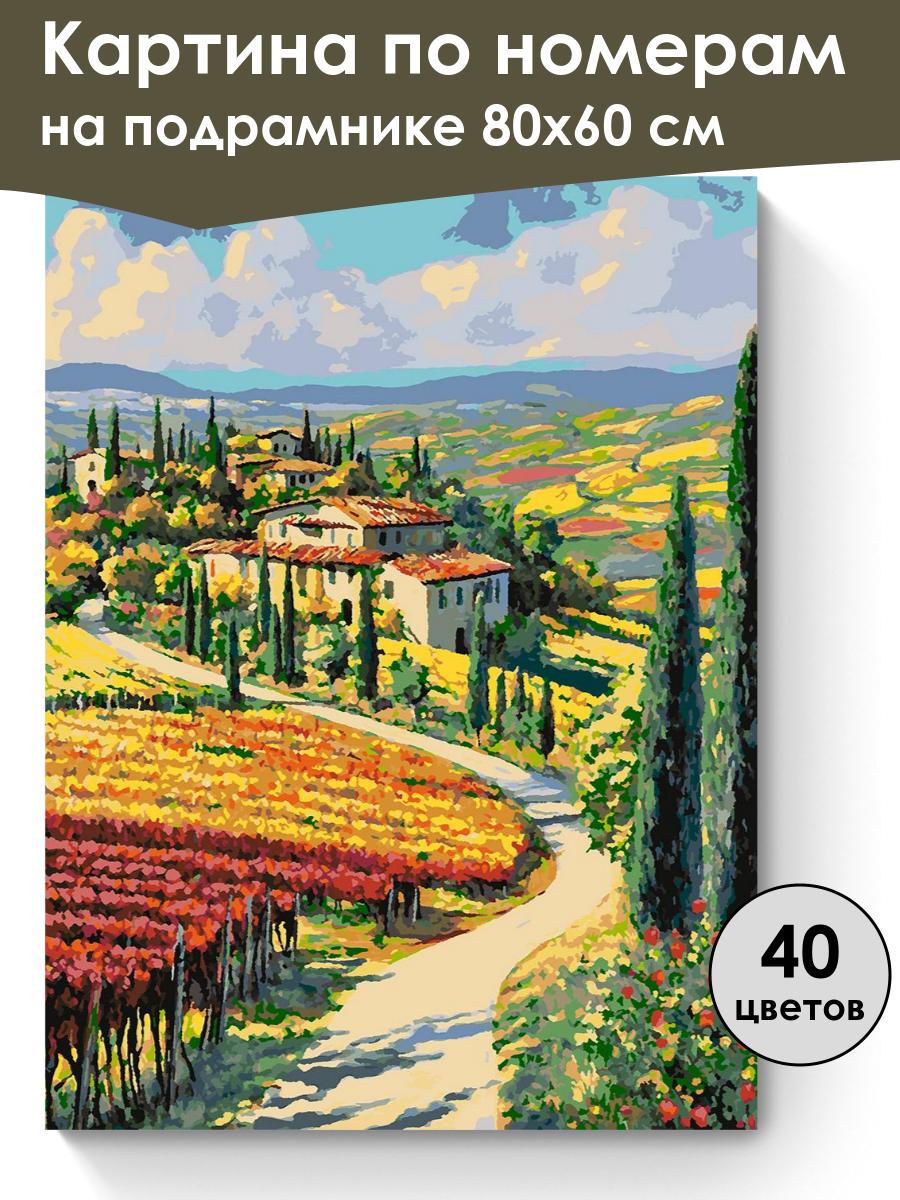 Картина по номерам
на подрамнике 80х60 см

40
цветов