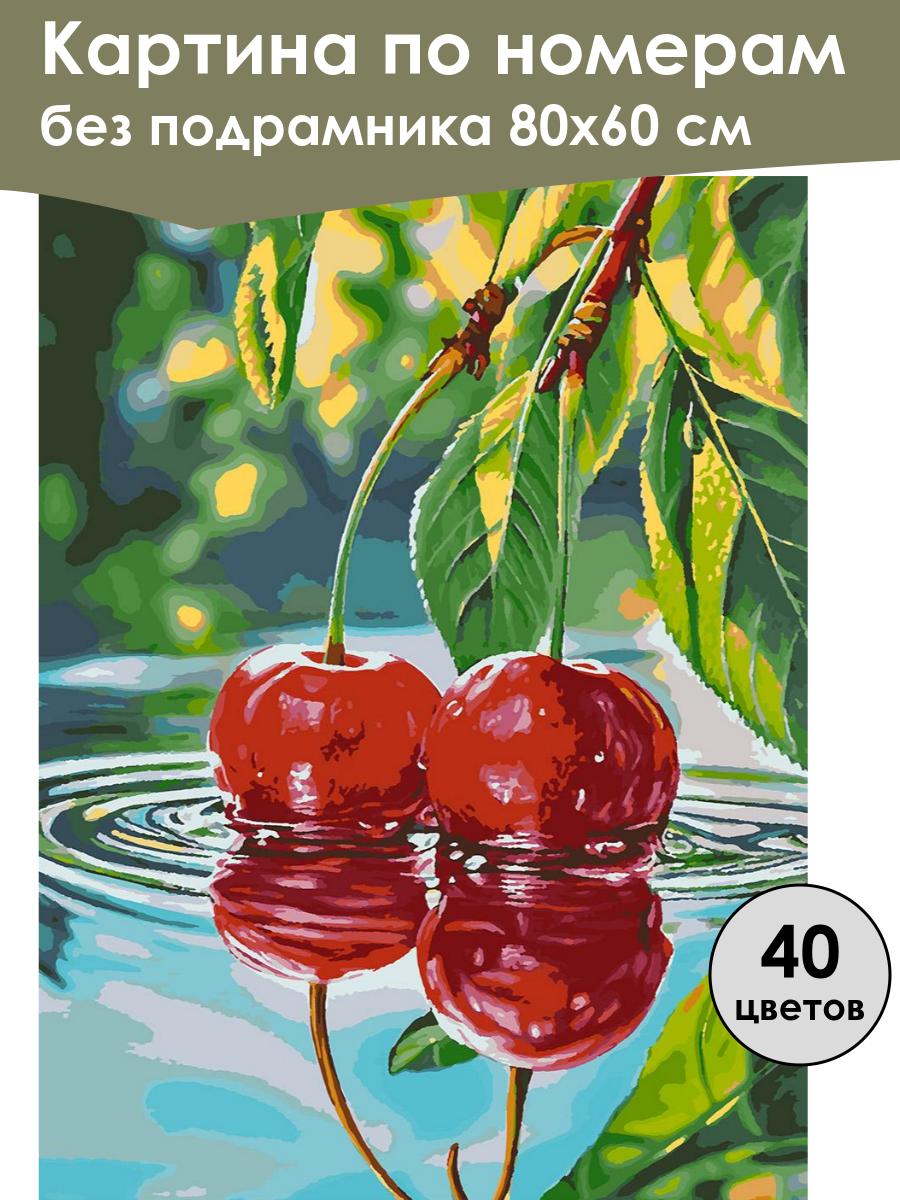 Картина по номерам
без подрамника 80х60 см

40
цветов