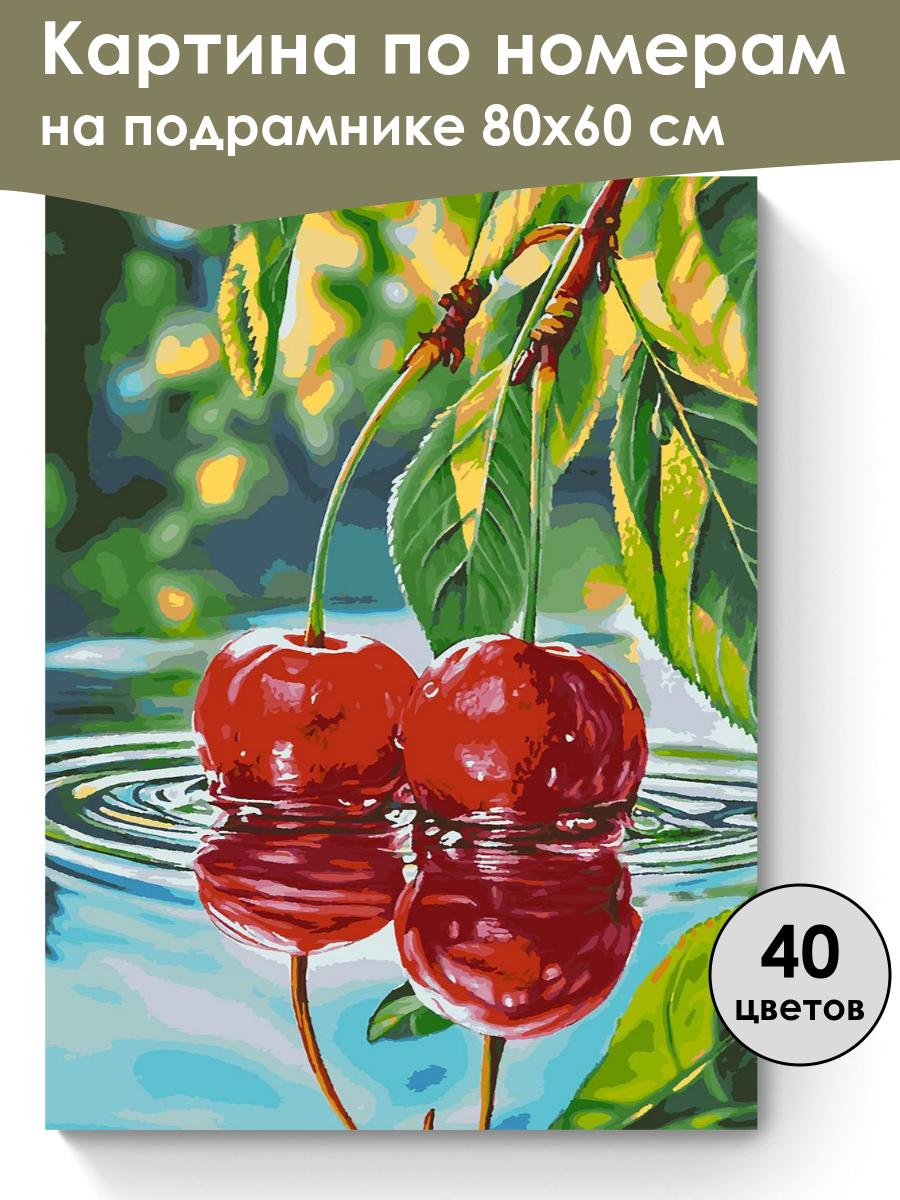 Картина по номерам
на подрамнике 80х60 см

40
цветов