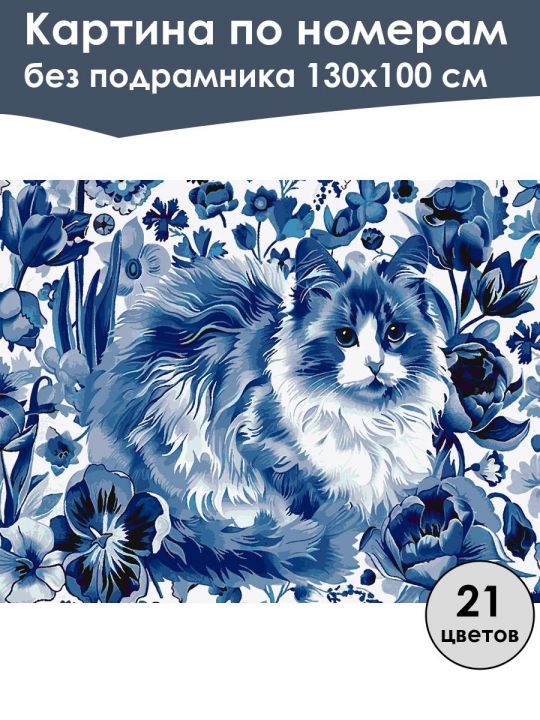 Картина по номерам без подрамника 130х100 см

21 цветов