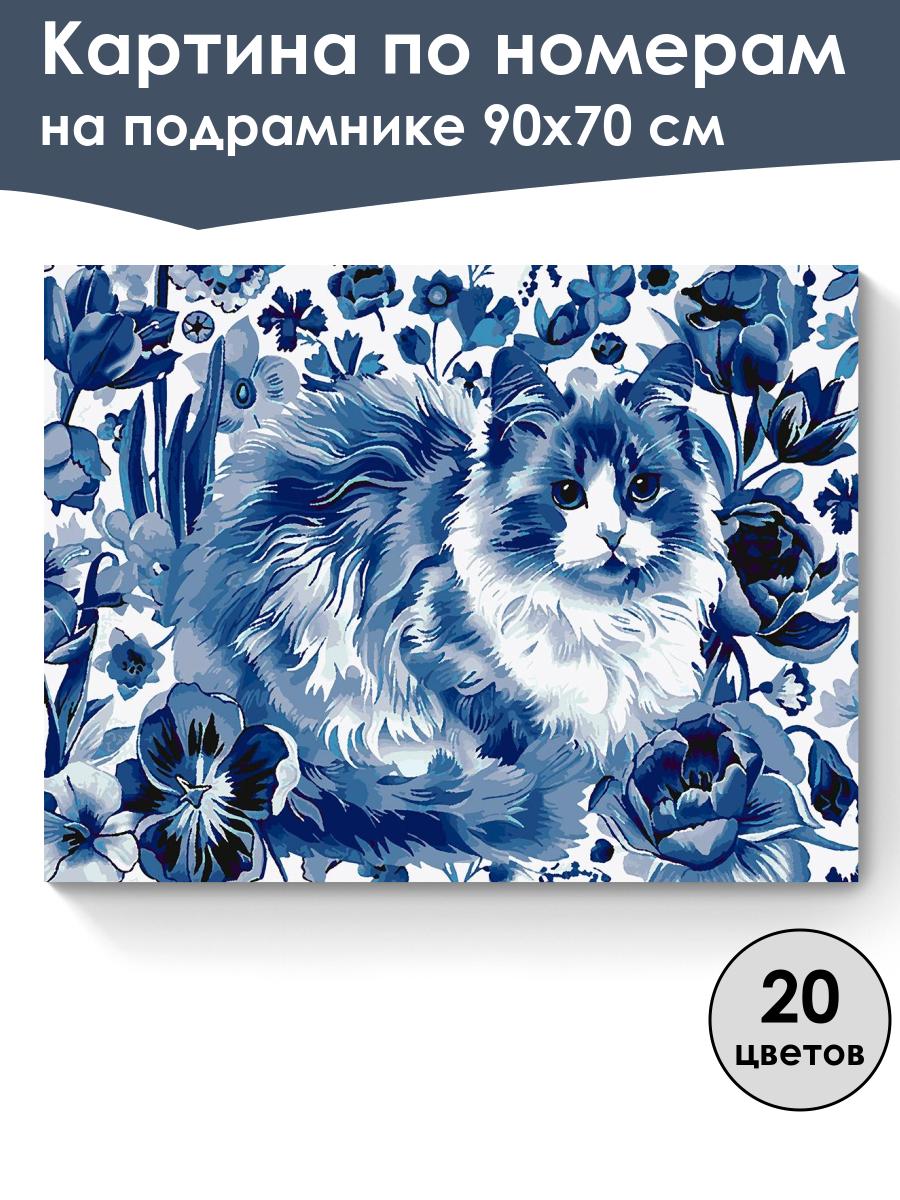 Картина по номерам
на подрамнике 90х70 см

20
цветов