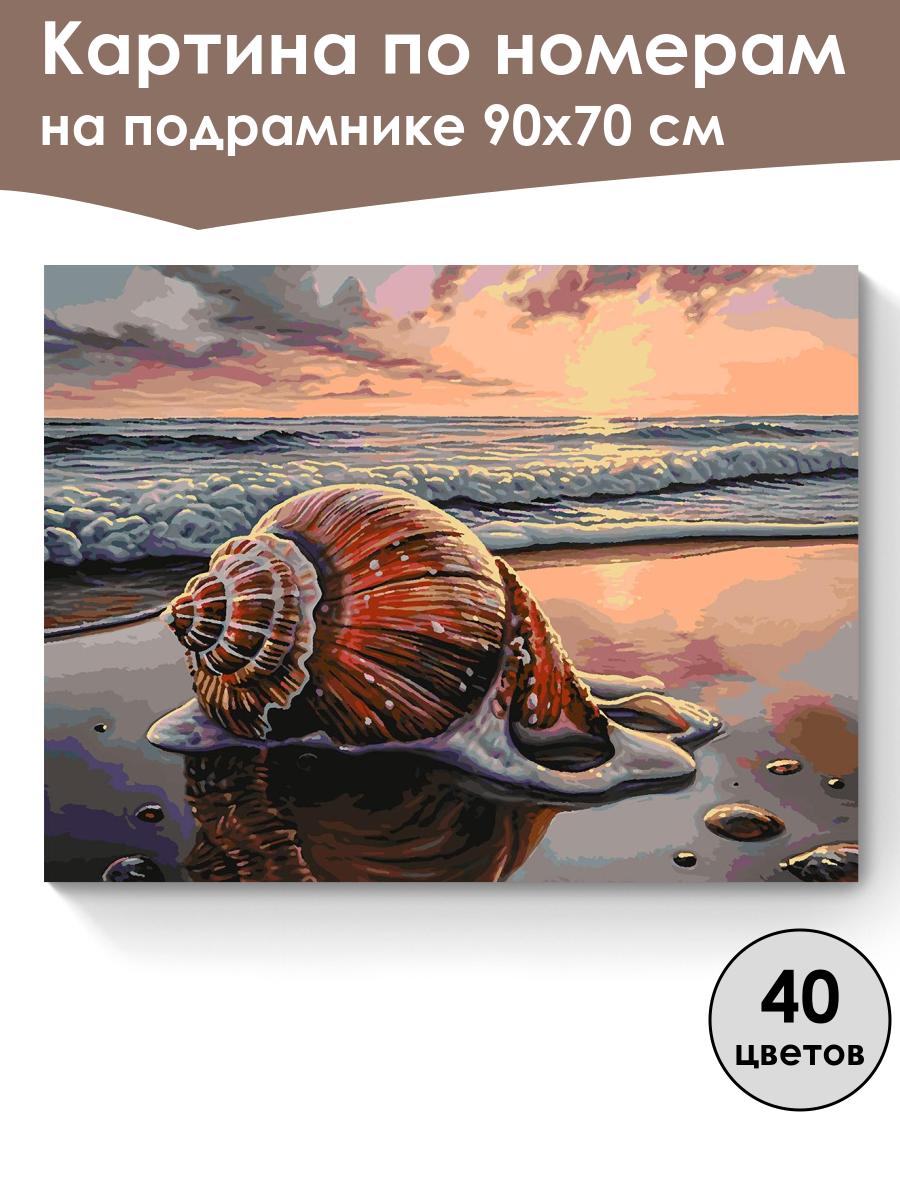 Картина по номерам на подрамнике 90х70 см

40 цветов