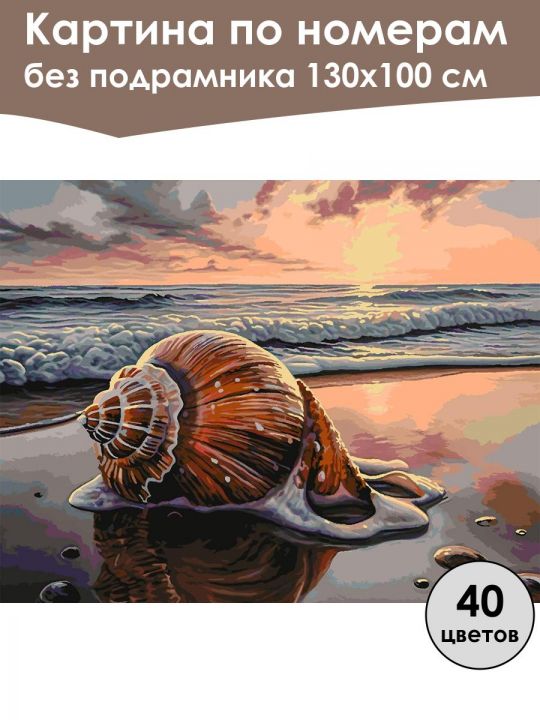 Картина по номерам
без подрамника 130х100 см

40
цветов