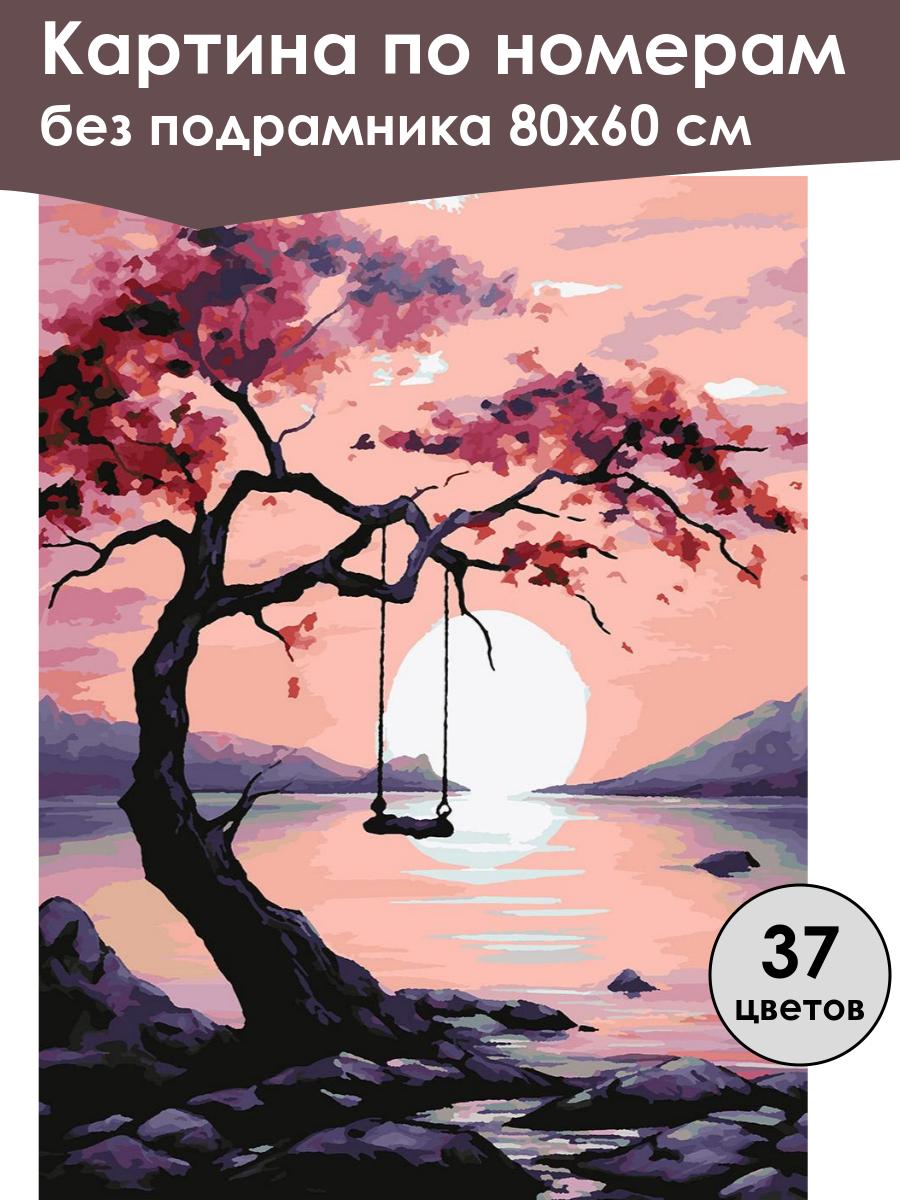 Картина по номерам
без подрамника 80х60 см

37
цветов