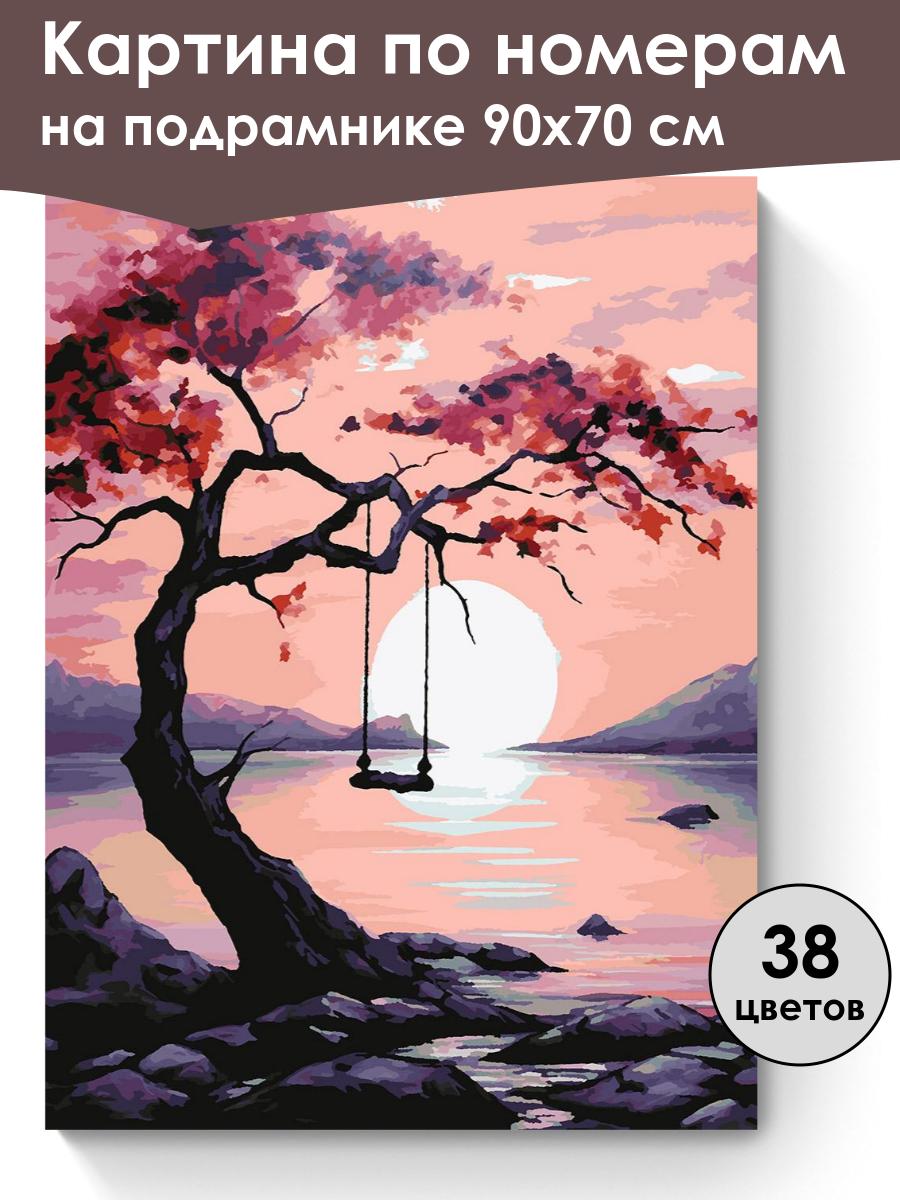 Картина по номерам
на подрамнике 90х70 см

38
цветов