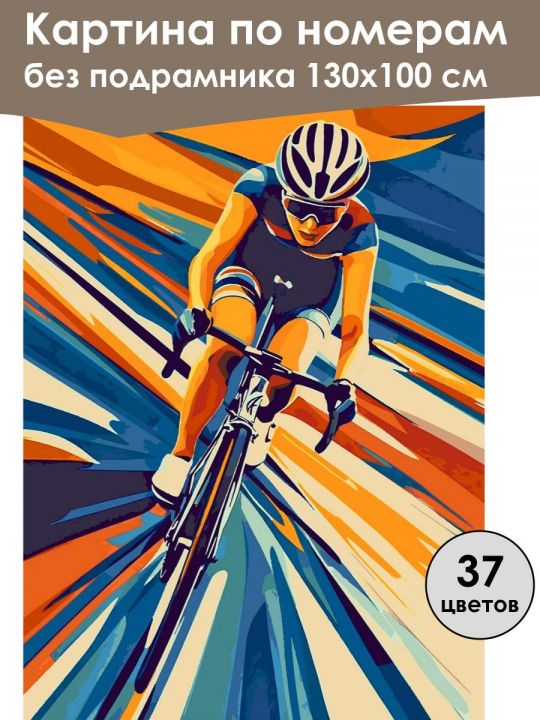 Картина по номерам без подрамника 130х100 см

37 цветов