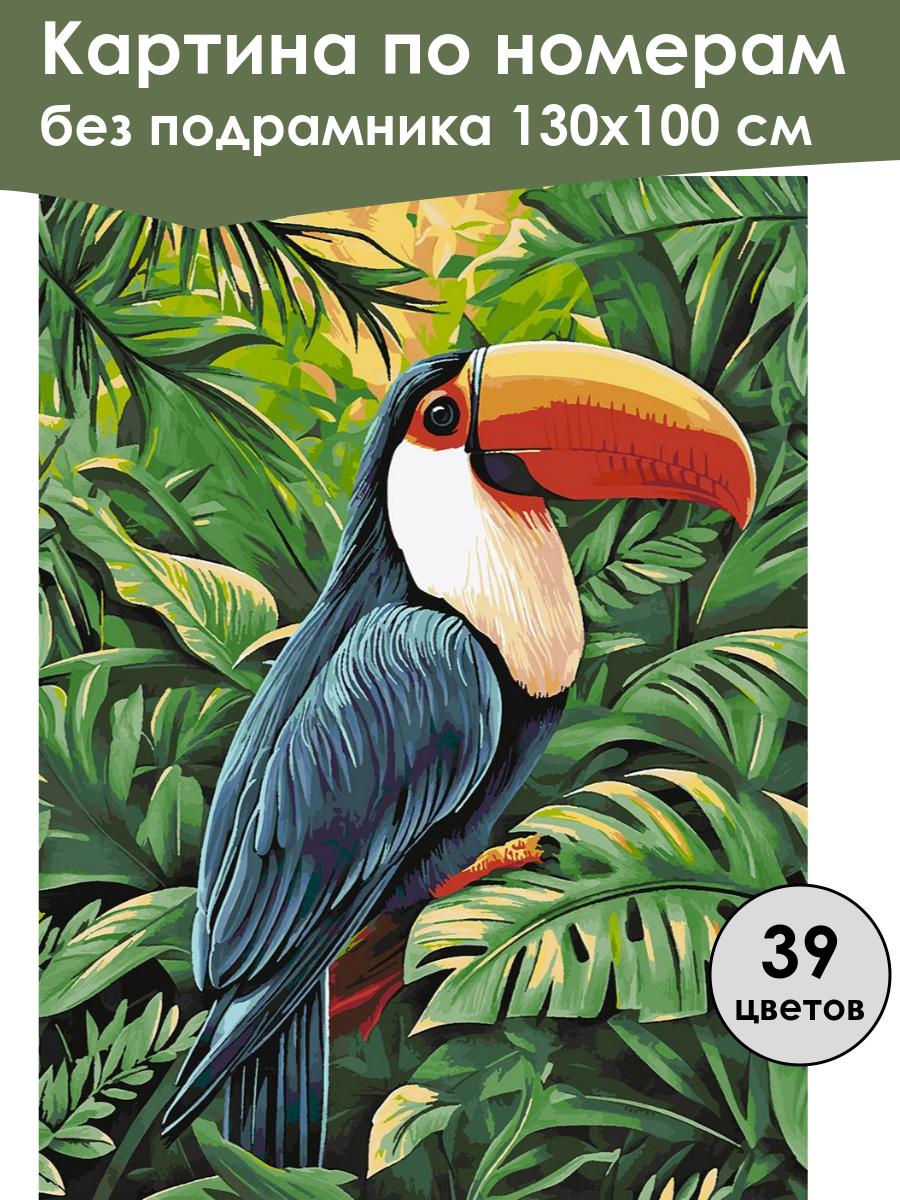 Картина по номерам
без подрамника 130х100 см

39
цветов