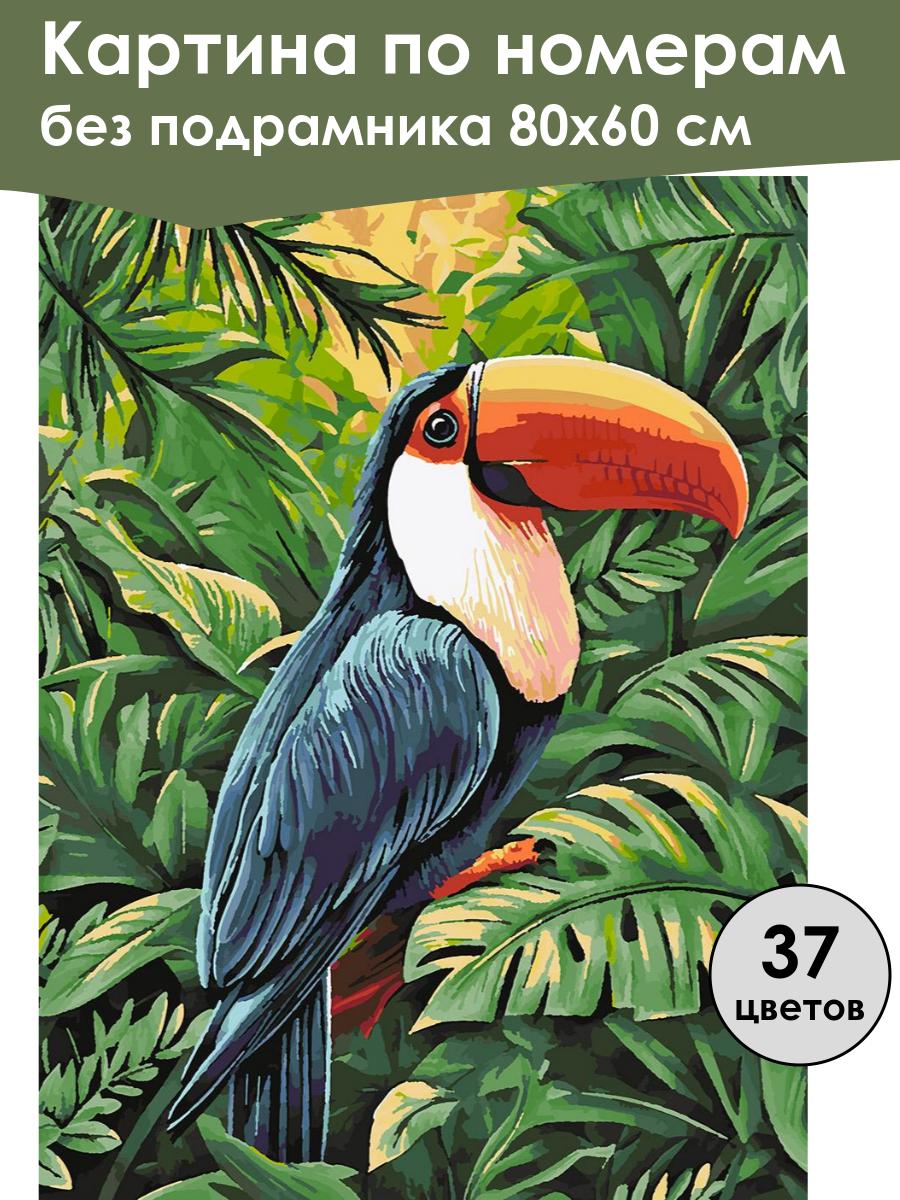 Картина по номерам
без подрамника 80х60 см

37
цветов