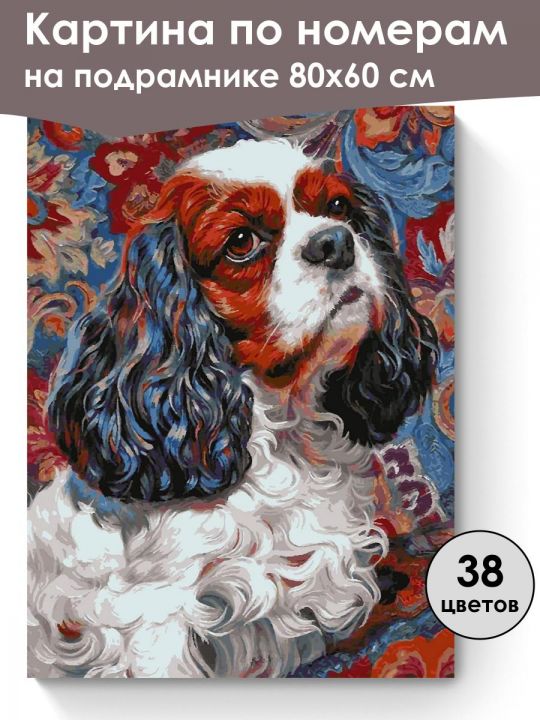 Картина по номерам
на подрамнике 80х60 см

38
цветов