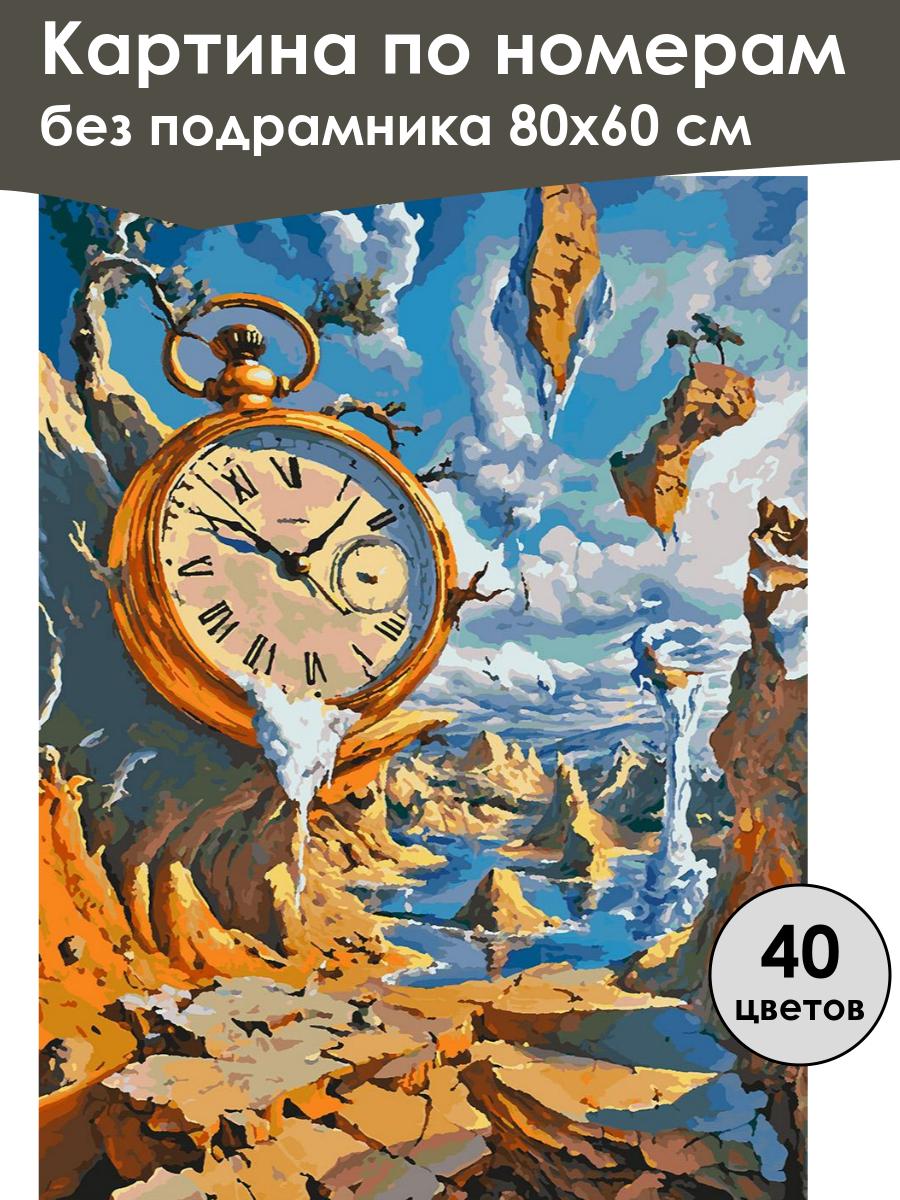 Картина по номерам
без подрамника 80х60 см

40
цветов