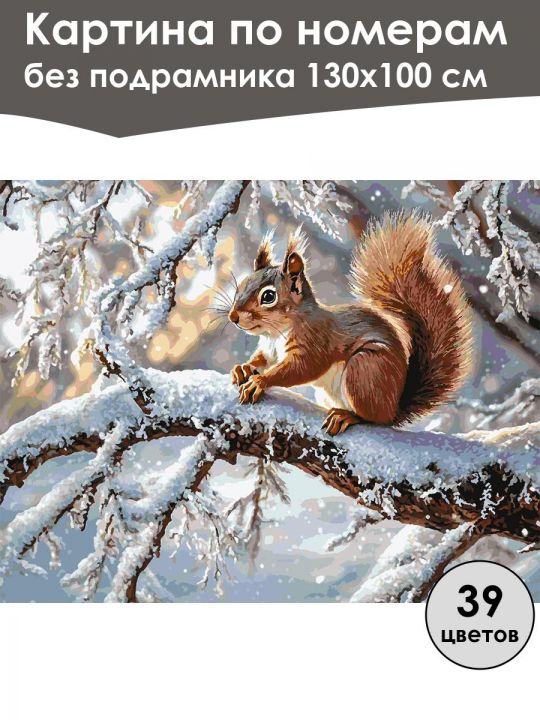 Картина по номерам
без подрамника 130х100 см

39
цветов