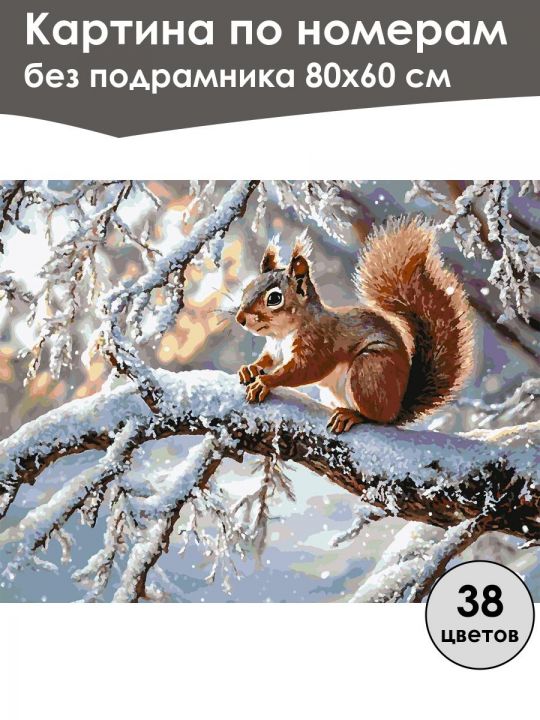 Картина по номерам
без подрамника 80х60 см

38
цветов