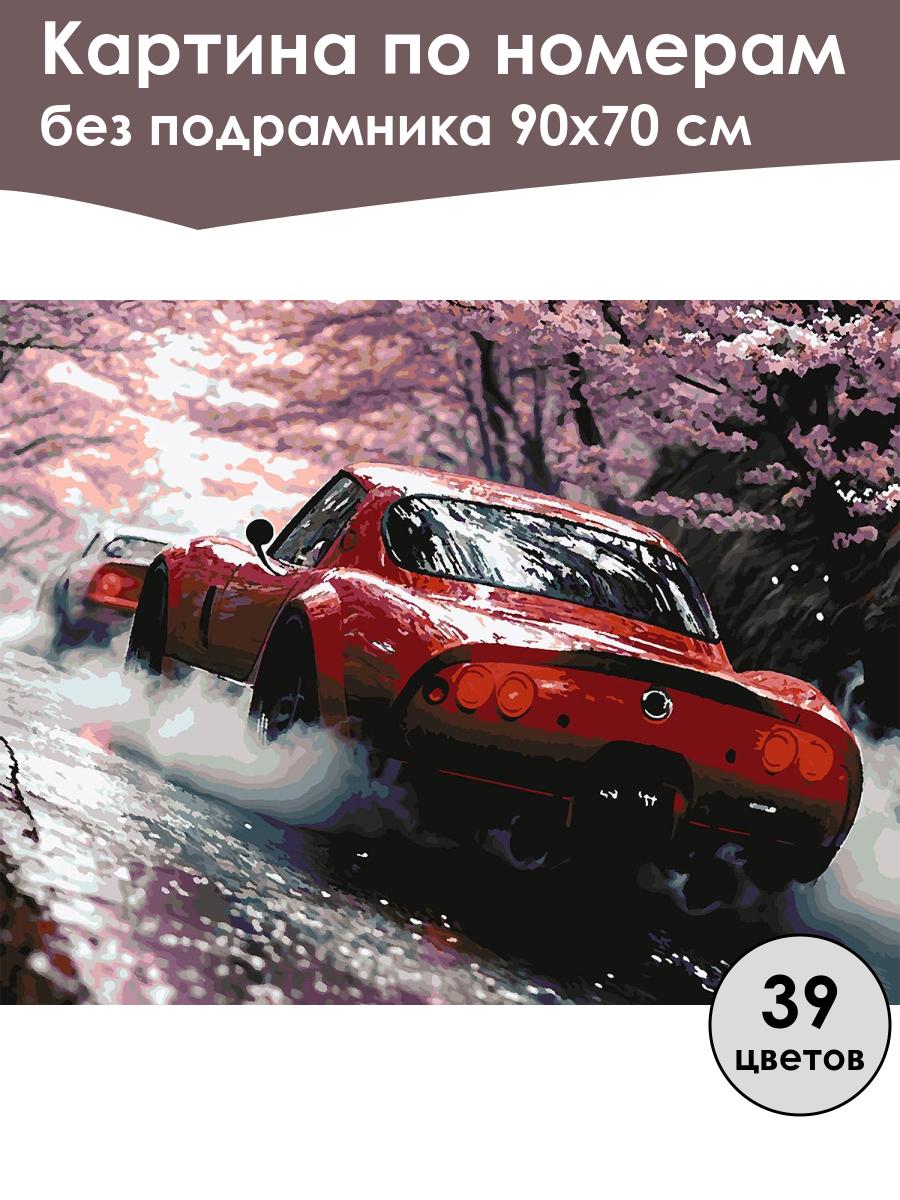 Картина по номерам
без подрамника 90х70 см

39
цветов