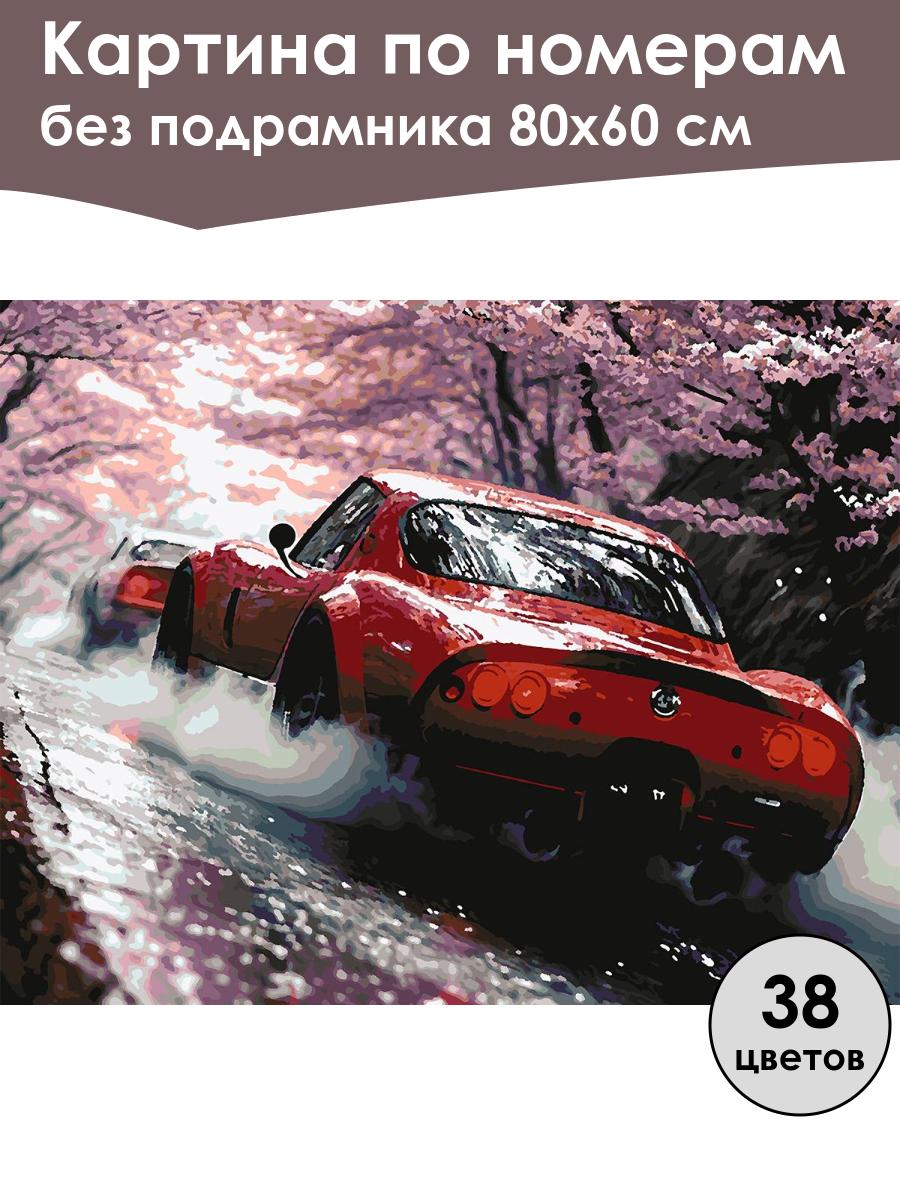 Картина по номерам
без подрамника 80х60 см

38
цветов