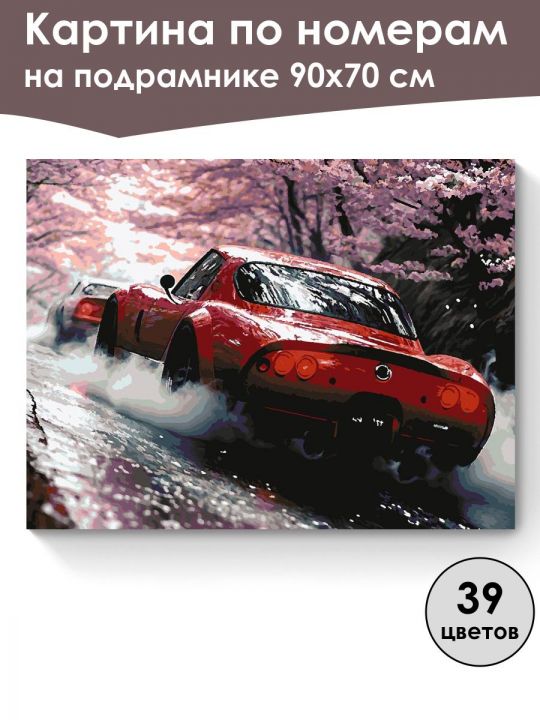 Картина по номерам
на подрамнике 90х70 см

39
цветов